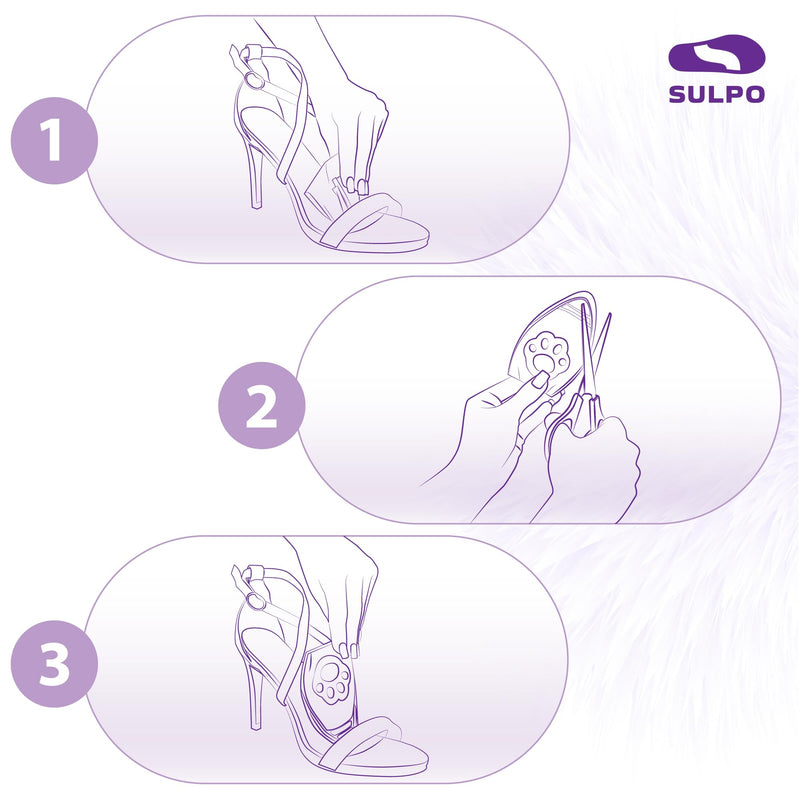 SULPO

1

2

3