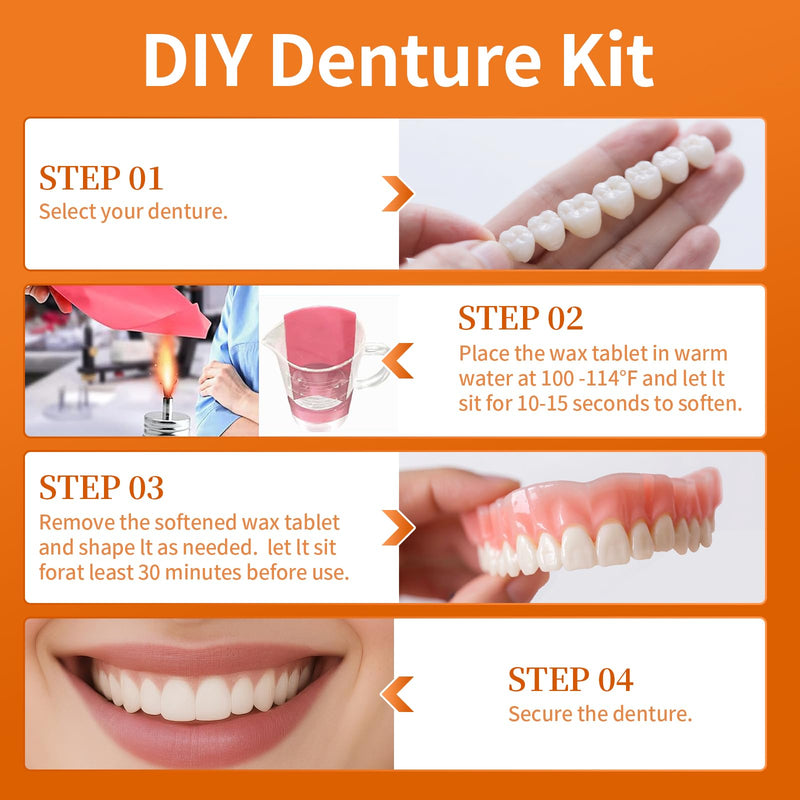 DIY Denture Kit

STEP 01
Select your denture.

STEP 02
Place the wax tablet in warm water at 100 -114°F and let lt sit for 10-15 seconds to soften.

STEP 03
Remove the softened wax tablet and shape lt as needed. let lt sit forat least 30 minutes before use.

STEP 04
Secure the denture.