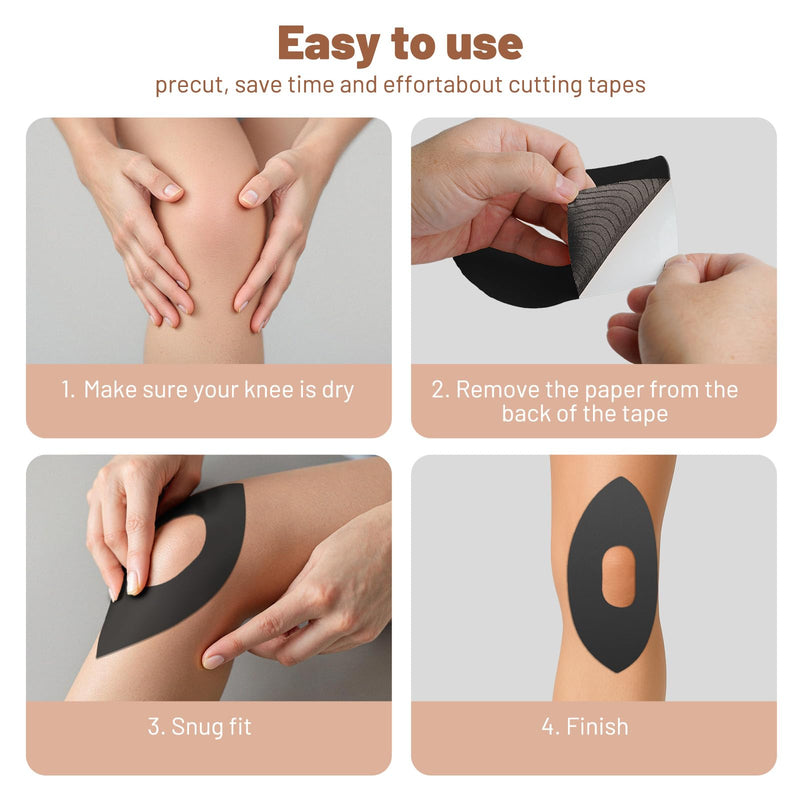 Easy to use

precut, save time and effortabout cutting tapes

1. Make sure your knee is dry

2. Remove the paper from the back of the tape

3. Snug fit

4. Finish