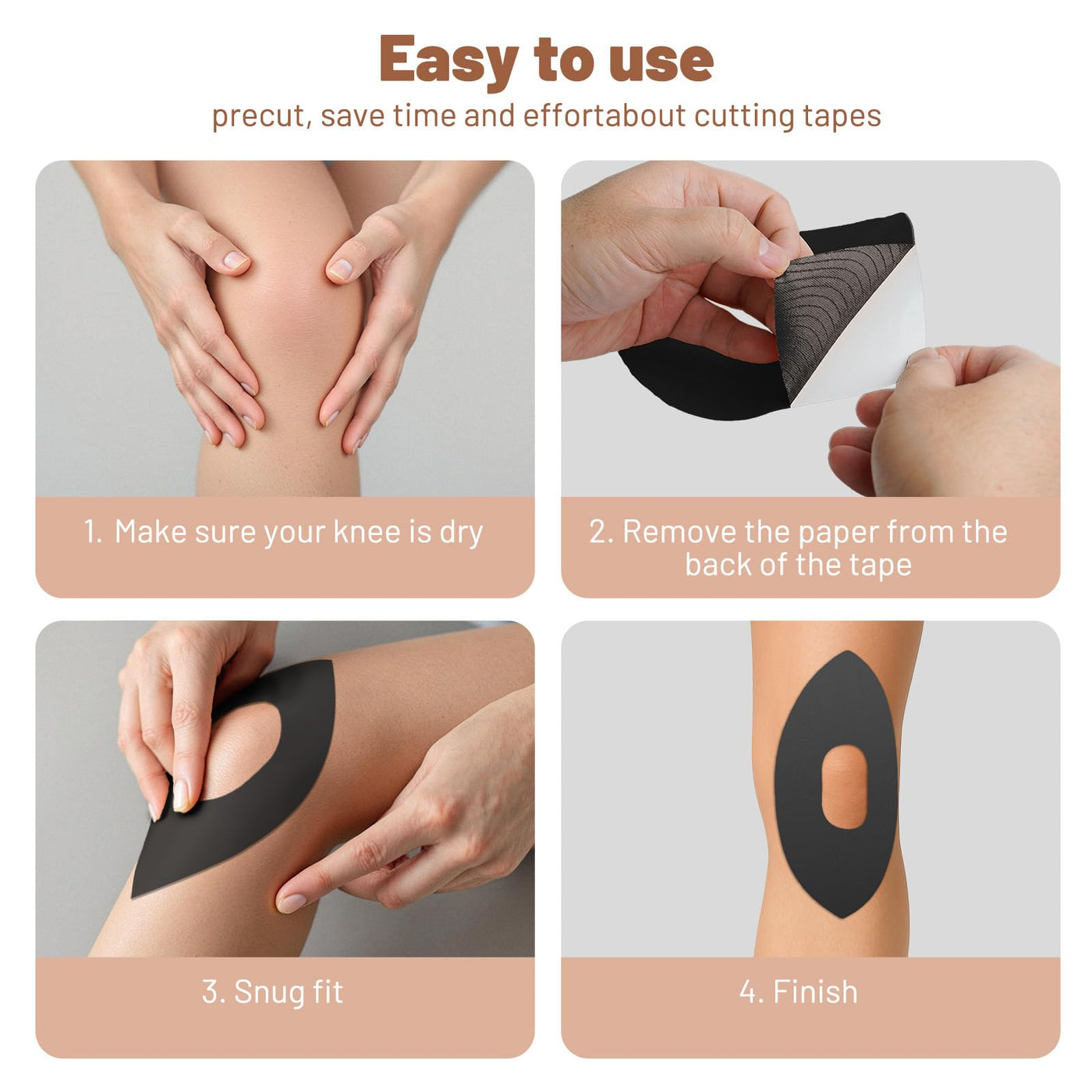 Easy to use

precut, save time and effortabout cutting tapes

1. Make sure your knee is dry

2. Remove the paper from the back of the tape

3. Snug fit

4. Finish