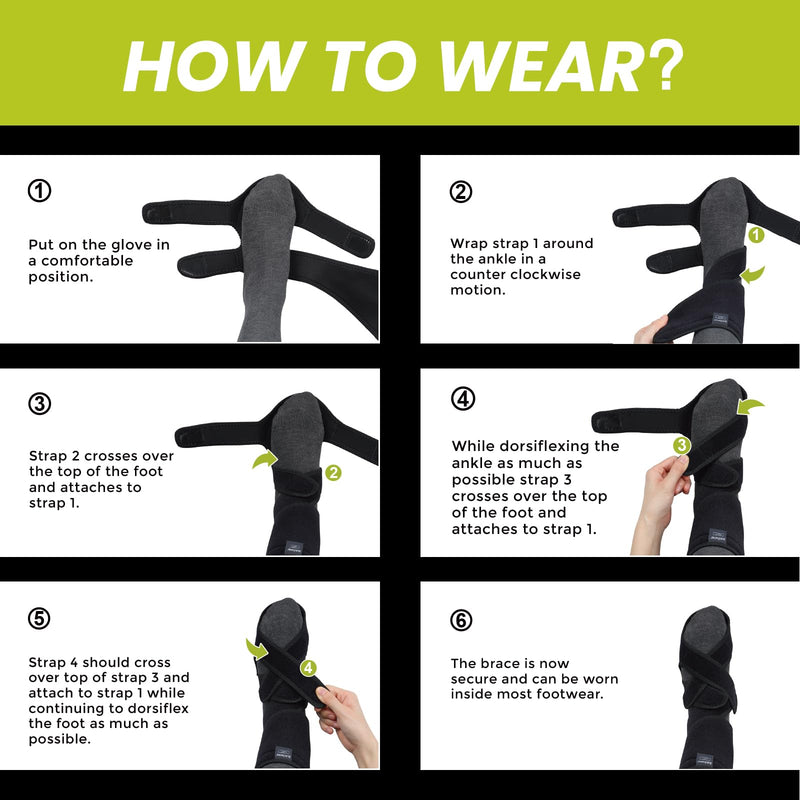 HOW TO WEAR?

①

Put on the glove in a comfortable position.

②

Wrap strap 1 around the ankle in a counter clockwise motion.

1

③

Strap 2 crosses over the top of the foot and attaches to strap 1.

2

④

While dorsiflexing the ankle as much as possible strap 3 crosses over the top of the foot and attaches to strap 1.

3

⑤

Strap 4 should cross over top of strap 3 and attach to strap 1 while continuing to dorsiflex the foot as much as possible.

4

⑥

The brace is now secure and can be worn inside most footwear.