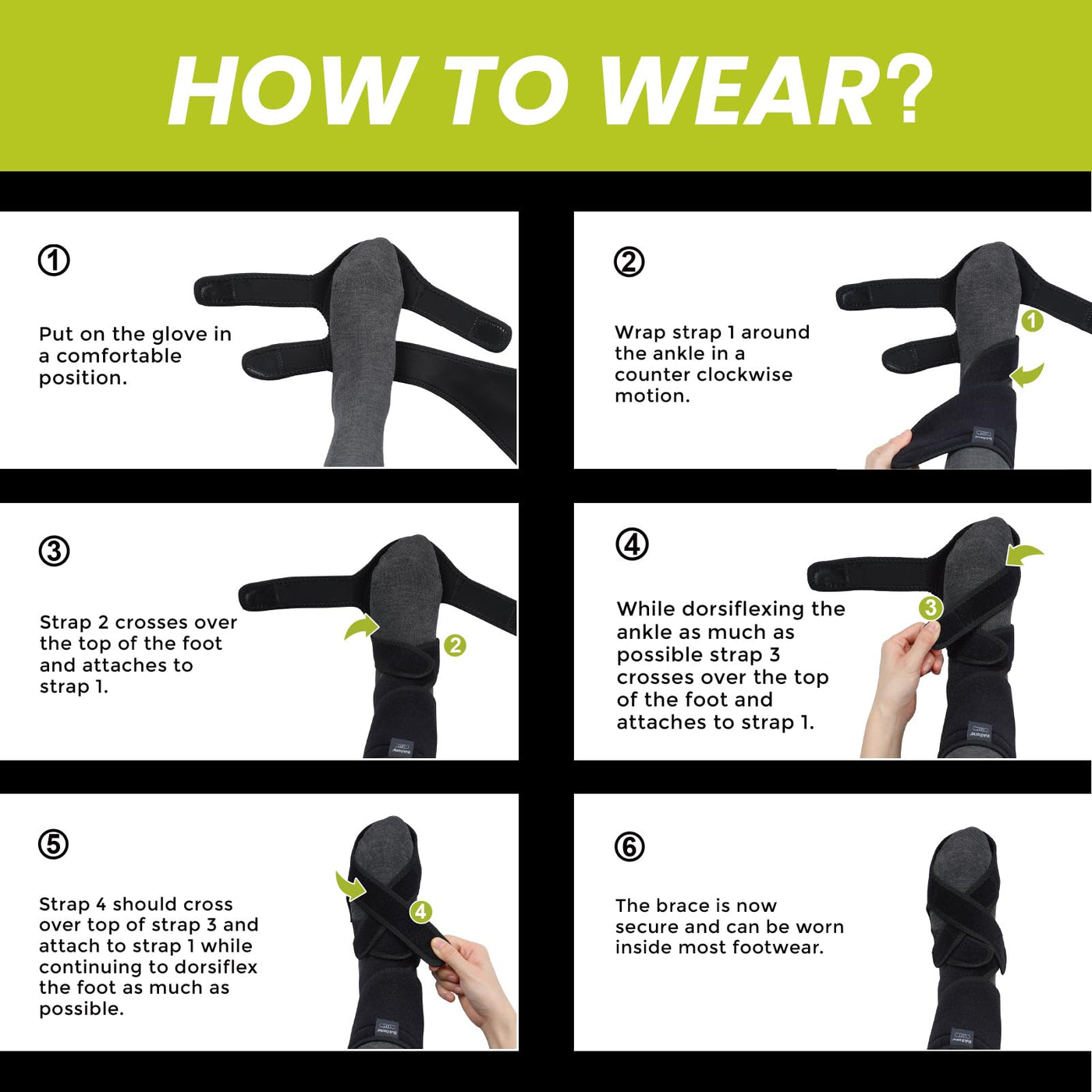 HOW TO WEAR?

①

Put on the glove in a comfortable position.

②

Wrap strap 1 around the ankle in a counter clockwise motion.

1

③

Strap 2 crosses over the top of the foot and attaches to strap 1.

2

④

While dorsiflexing the ankle as much as possible strap 3 crosses over the top of the foot and attaches to strap 1.

3

⑤

Strap 4 should cross over top of strap 3 and attach to strap 1 while continuing to dorsiflex the foot as much as possible.

4

⑥

The brace is now secure and can be worn inside most footwear.