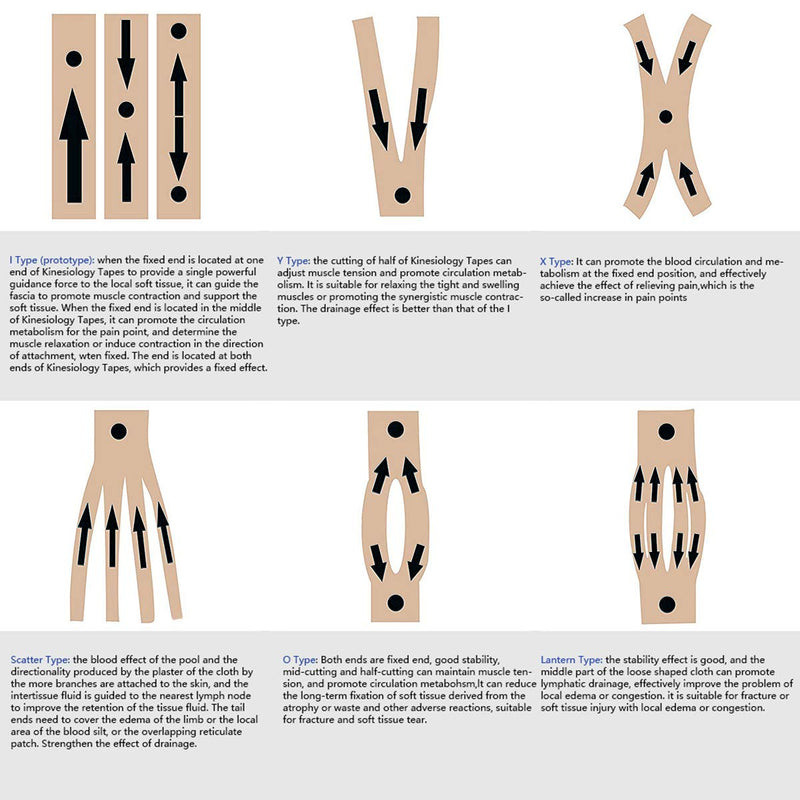 I Type (prototype): when the fixed end is located at one end of Kinesiology Tapes to provide a single powerful guidance force to the local soft tissue, it can guide the fascia to promote muscle contraction and support the soft tissue. When the fixed end is located in the middle of Kinesiology Tapes, it can promote the circulation metabolism for the pain point, and determine the muscle relaxation or induce contraction in the direction of attachment, wten fixed. The end is located at both ends of Kinesiology Tapes, which provides a fixed effect.

Y Type: the cutting of half of Kinesiology Tapes can adjust muscle tension and promote circulation metabolism. It is suitable for relaxing the tight and swelling muscles or promoting the synergistic muscle contraction. The drainage effect is better than that of the I type.

X Type: It can promote the blood circulation and metabolism at the fixed end position, and effectively achieve the effect of relieving pain,which is the so-called increase in pain points

Scatter Type: the blood effect of the pool and the directionality produced by the plaster of the cloth by the more branches are attached to the skin, and the intertissue fluid is guided to the nearest lymph node to improve the retention of the tissue fluid. The tail ends need to cover the edema of the limb or the local area of the blood silt, or the overlapping reticulate patch. Strengthen the effect of drainage.

O Type: Both ends are fixed end, good stability, mid-cutting and half-cutting can maintain muscle tension, and promote circulation metabohsm,It can reduce the long-term fixation of soft tissue derived from the atrophy or waste and other adverse reactions, suitable for fracture and soft tissue tear.

Lantern Type: the stability effect is good, and the middle part of the loose shaped cloth can promote lymphatic drainage, effectively improve the problem of local edema or congestion. it is suitable for fracture or soft tissue injury with local edema or congestion.