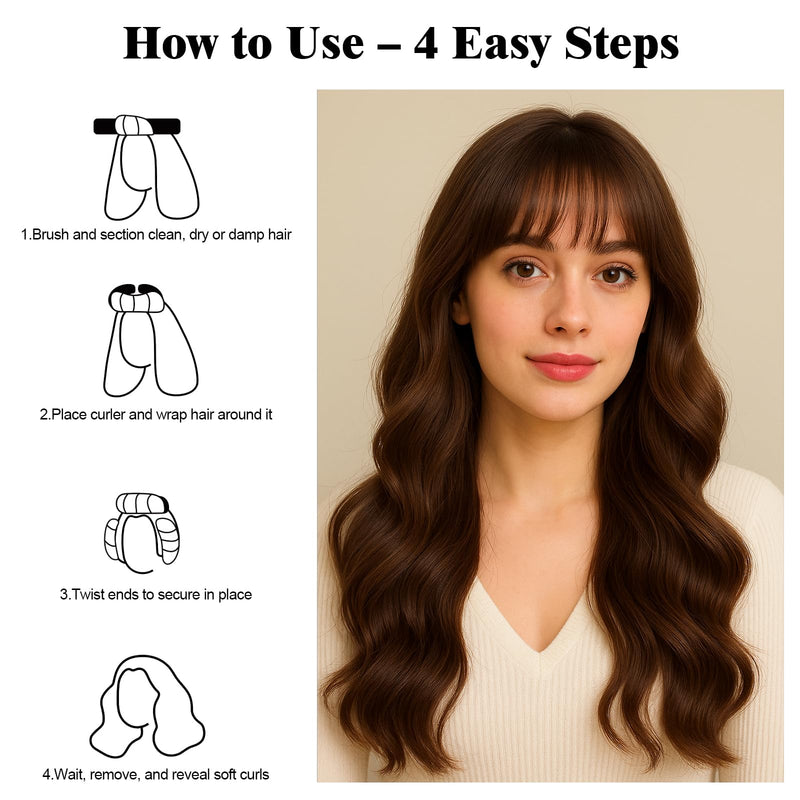 How to Use – 4 Easy Steps

1.Brush and section clean, dry or damp hair

2.Place curler and wrap hair around it

3.Twist ends to secure in place

4.Wait, remove, and reveal soft curls