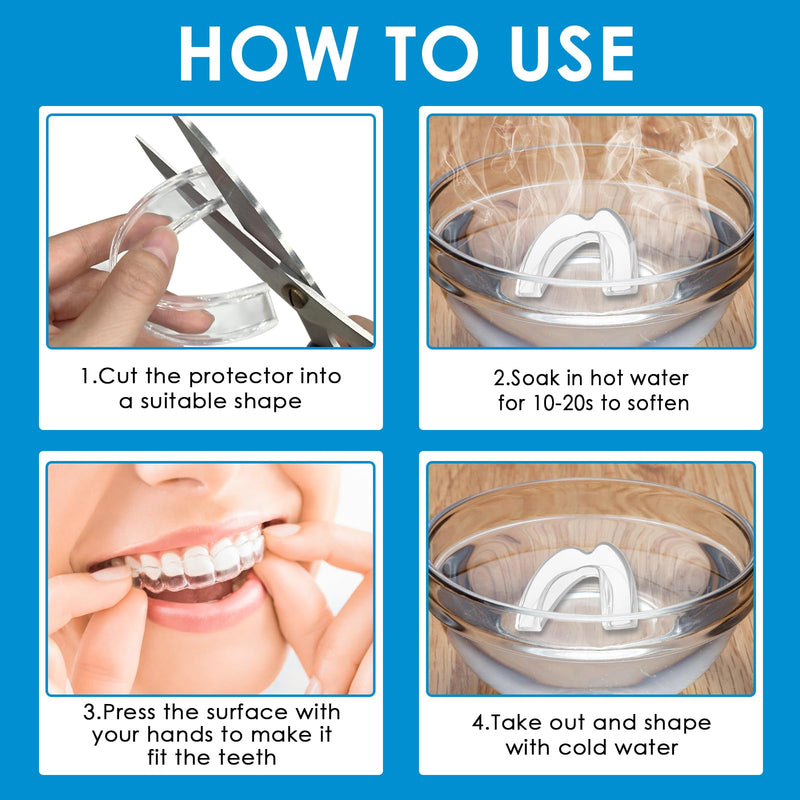 HOW TO USE

1.Cut the protector into a suitable shape

2.Soak in hot water for 10-20s to soften

3.Press the surface with your hands to make it fit the teeth

4.Take out and shape with cold water