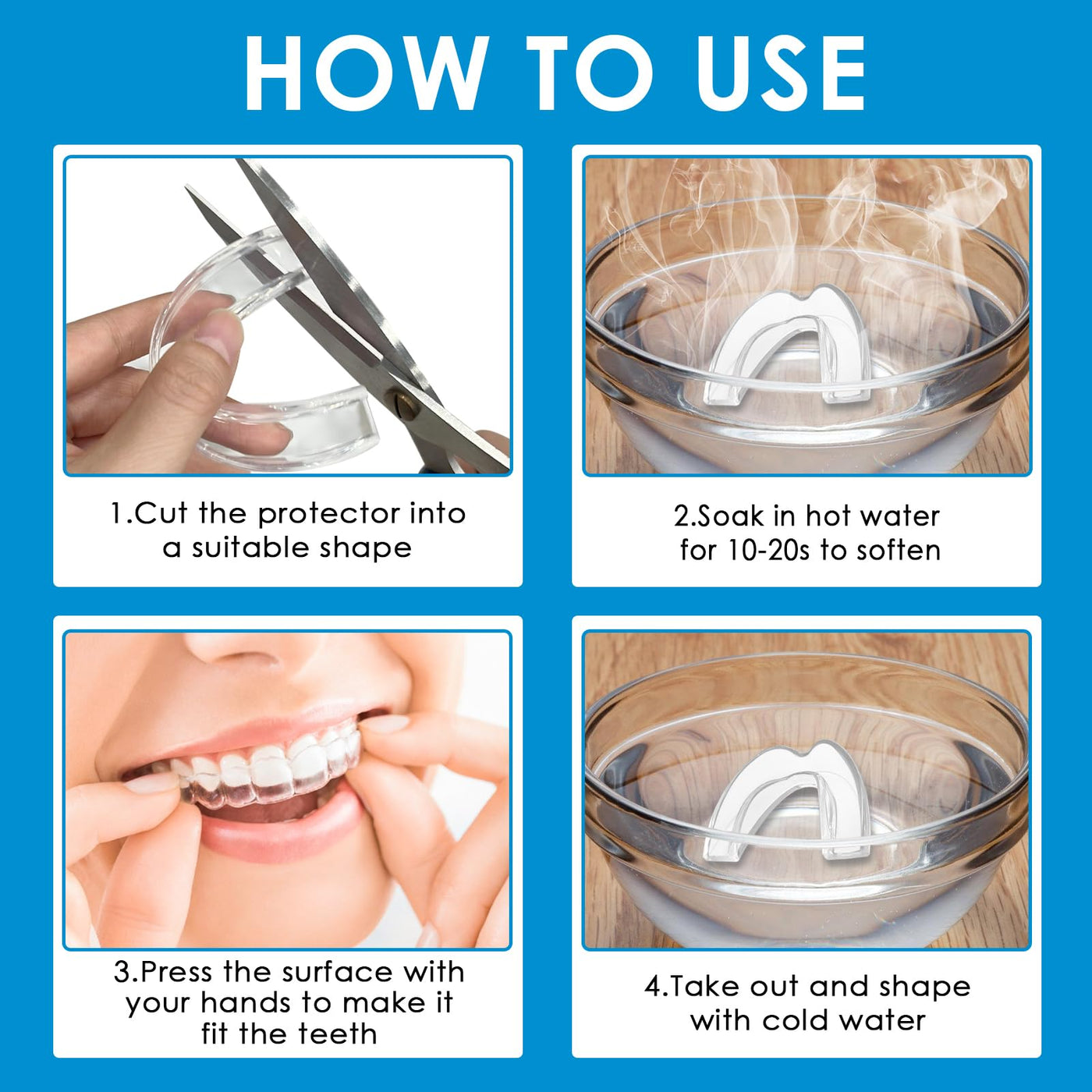 HOW TO USE

1.Cut the protector into a suitable shape

2.Soak in hot water for 10-20s to soften

3.Press the surface with your hands to make it fit the teeth

4.Take out and shape with cold water