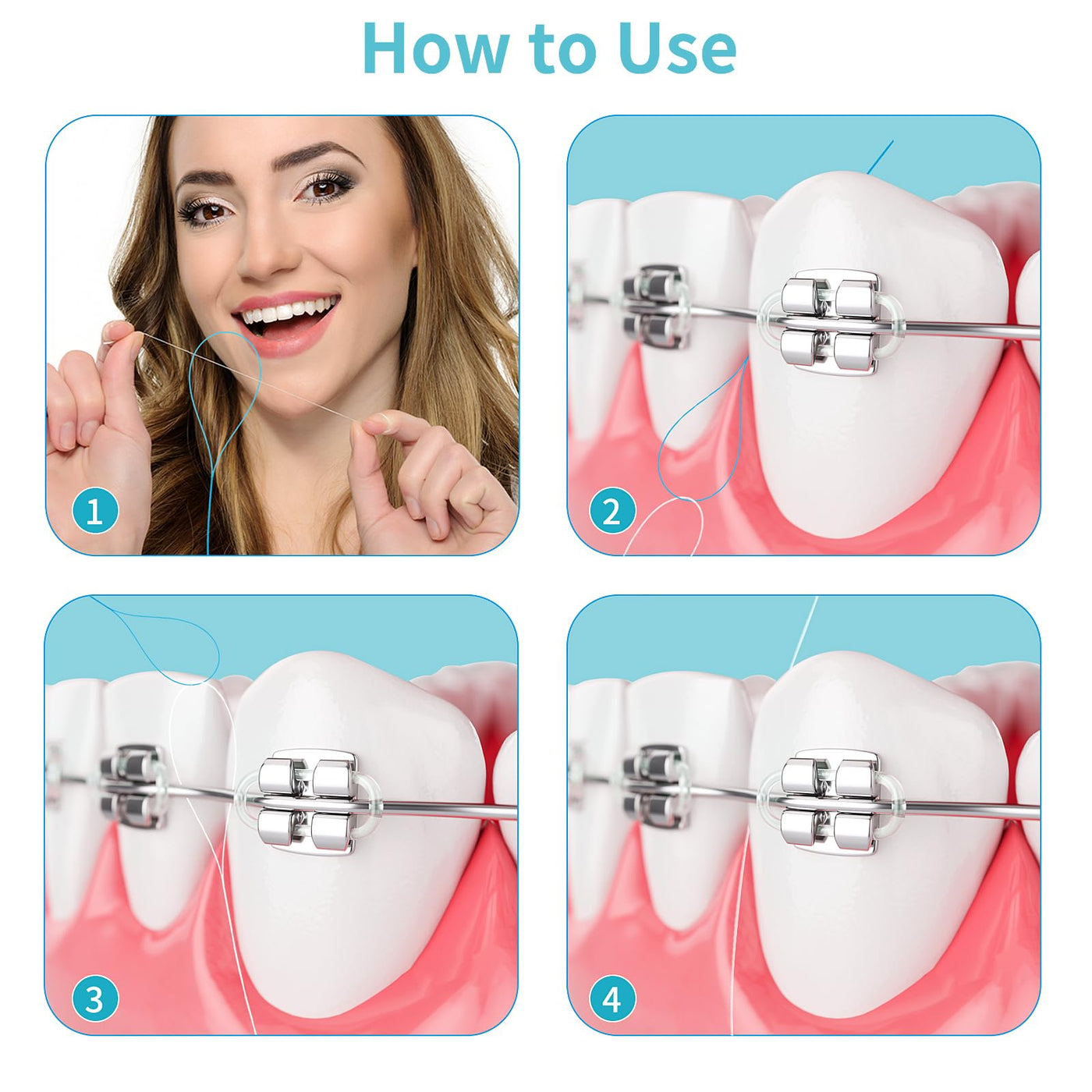 How to Use

1

2

3

4