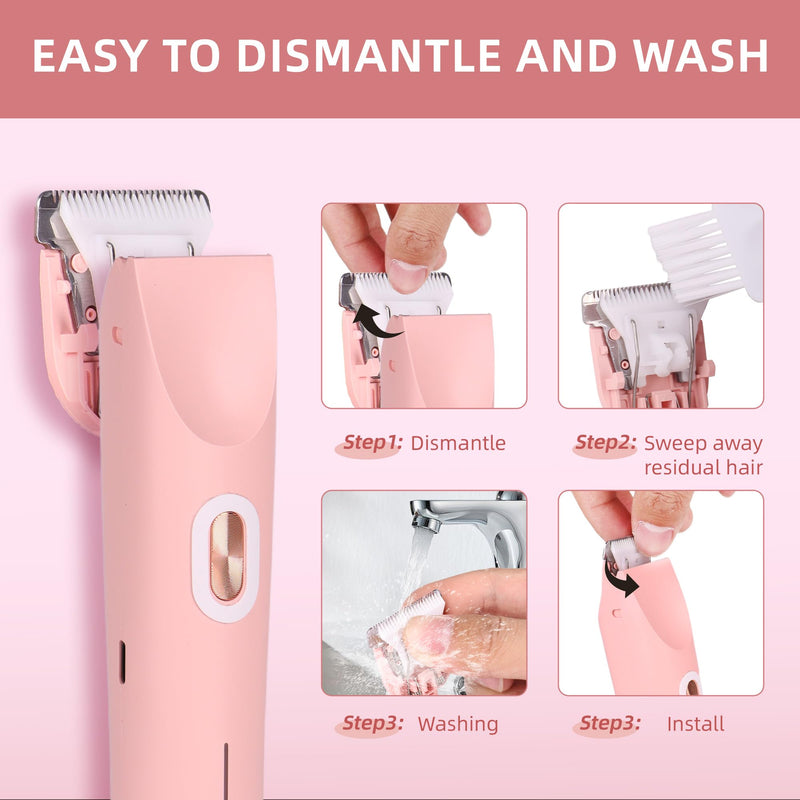 EASY TO DISMANTLE AND WASH

Step1: Dismantle

Step2: Sweep away residual hair

Step3: Washing

Step3: Install