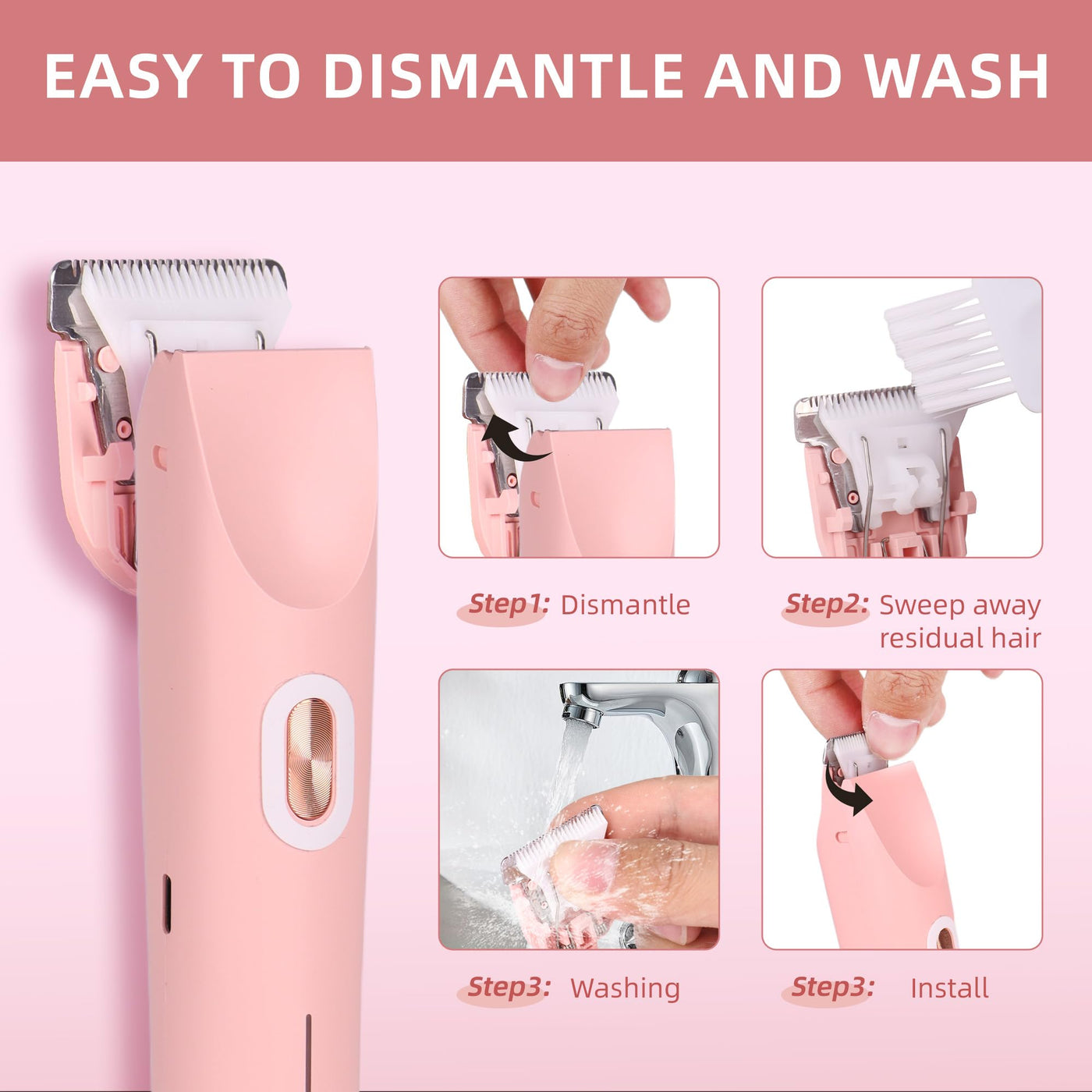 EASY TO DISMANTLE AND WASH

Step1: Dismantle

Step2: Sweep away residual hair

Step3: Washing

Step3: Install