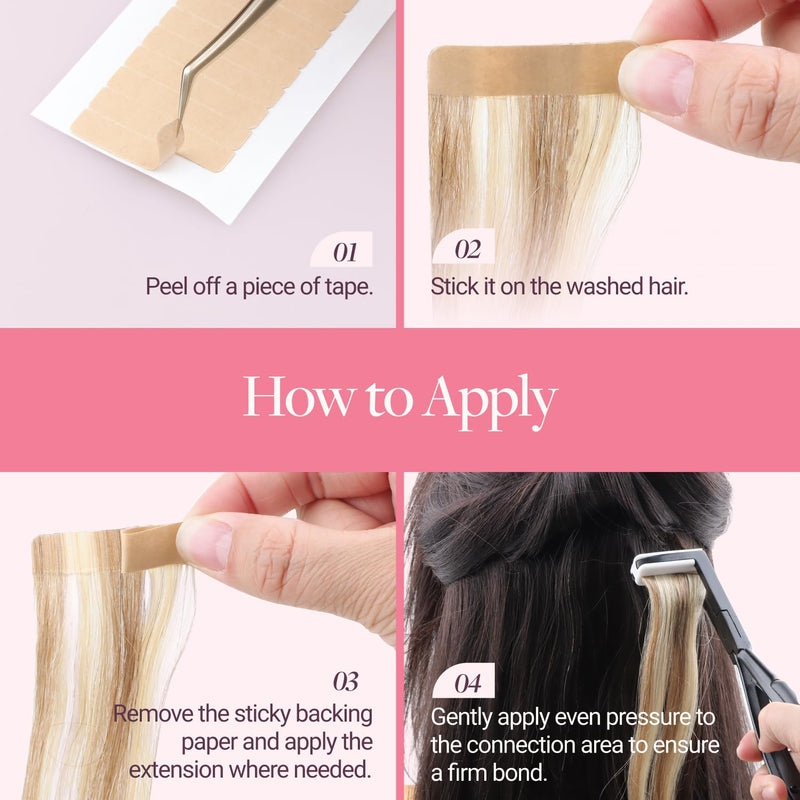 01
Peel off a piece of tape.

02
Stick it on the washed hair.

How to Apply

03
Remove the sticky backing paper and apply the extension where needed.

04
Gently apply even pressure to the connection area to ensure a firm bond.