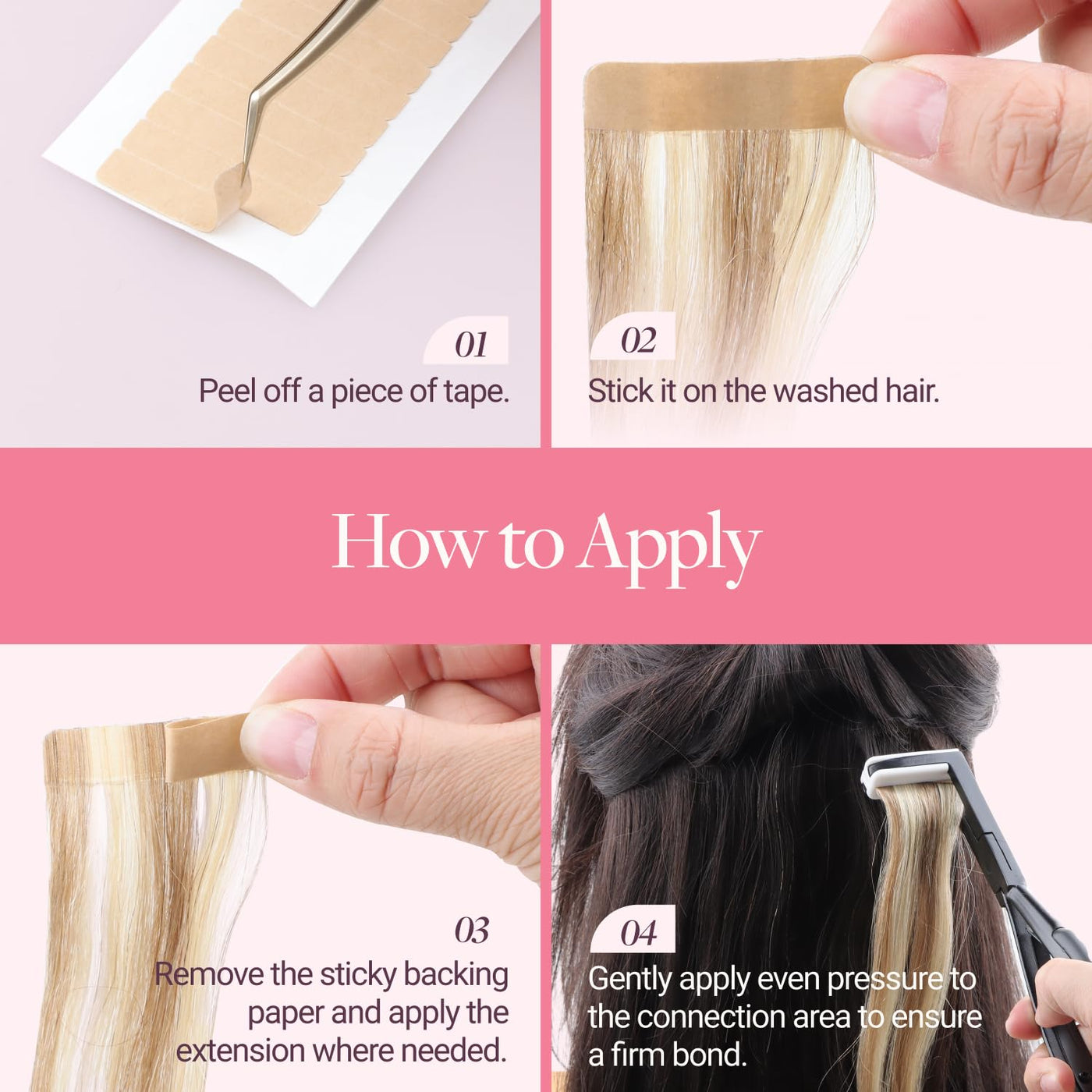 01
Peel off a piece of tape.

02
Stick it on the washed hair.

How to Apply

03
Remove the sticky backing paper and apply the extension where needed.

04
Gently apply even pressure to the connection area to ensure a firm bond.