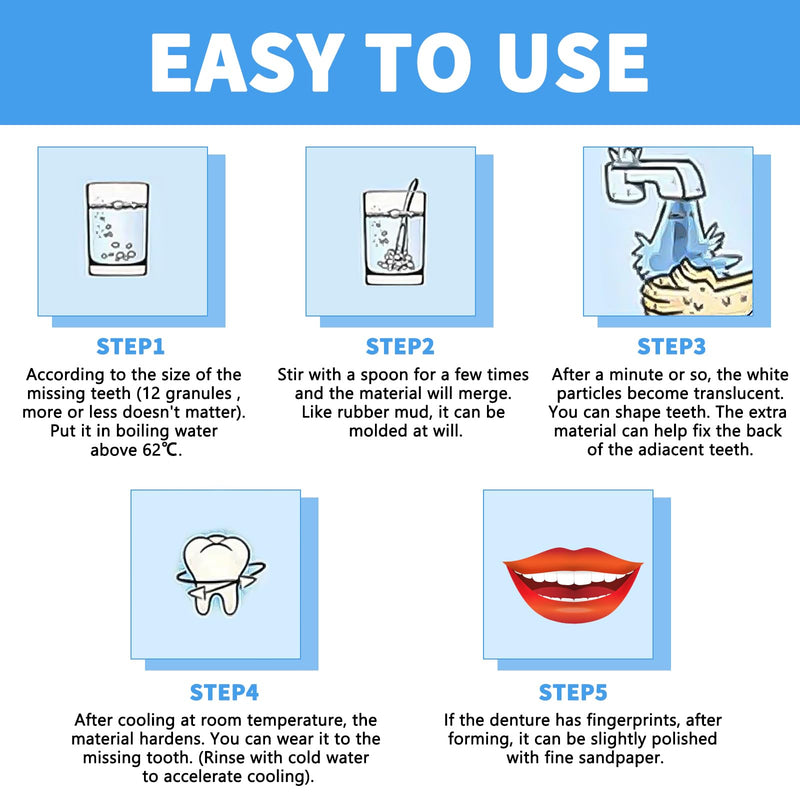 EASY TO USE

STEP1

According to the size of the missing teeth (12 granules , more or less doesn't matter). Put it in boiling water above 62℃.

STEP2

Stir with a spoon for a few times and the material will merge. Like rubber mud, it can be molded at will.

STEP3

After a minute or so, the white particles become translucent. You can shape teeth. The extra material can help fix the back of the adiacent teeth.

STEP4

After cooling at room temperature, the material hardens. You can wear it to the missing tooth. (Rinse with cold water to accelerate cooling).

STEP5

If the denture has fingerprints, after forming, it can be slightly polished with fine sandpaper.