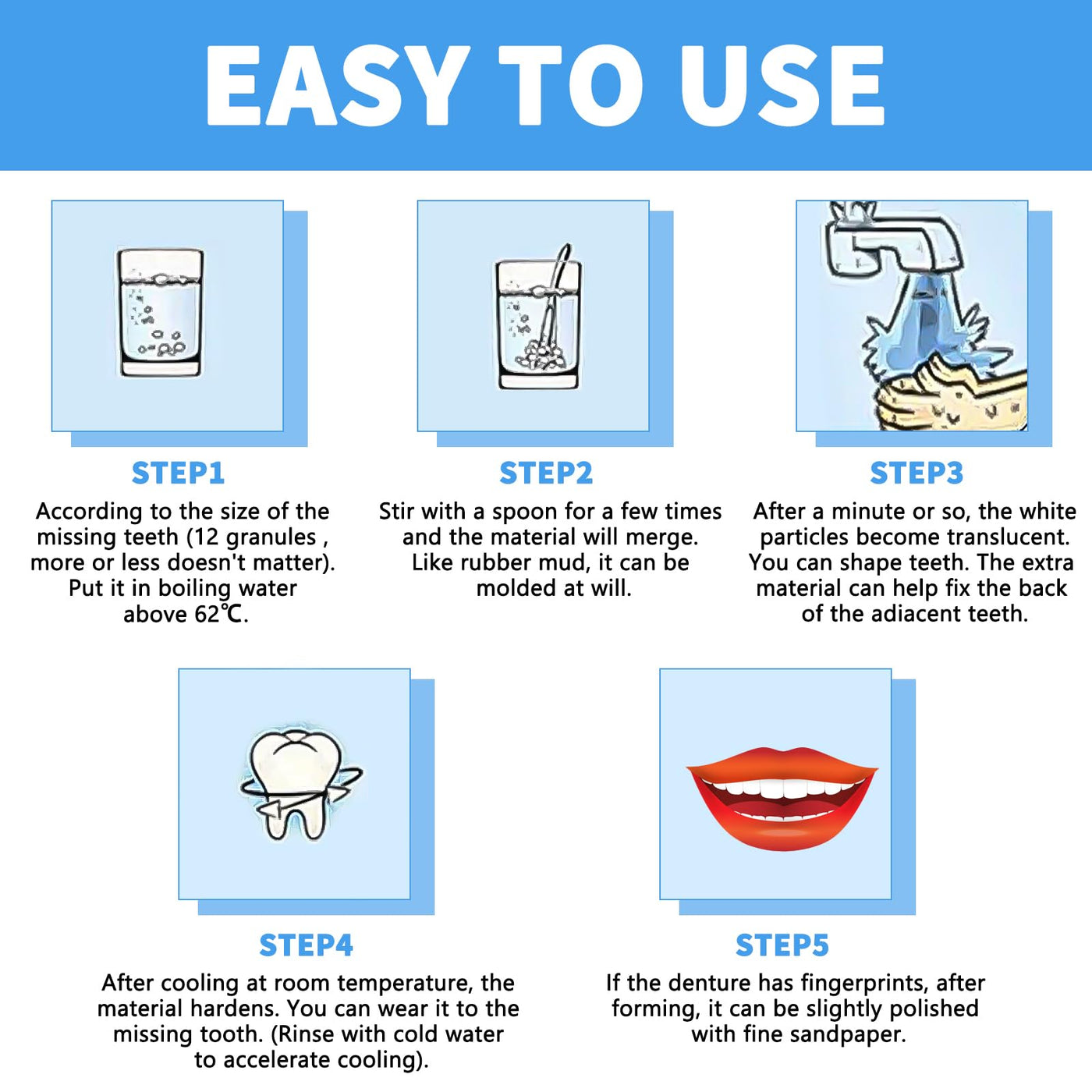 EASY TO USE

STEP1
According to the size of the missing teeth (12 granules , more or less doesn't matter). Put it in boiling water above 62℃.

STEP2
Stir with a spoon for a few times and the material will merge. Like rubber mud, it can be molded at will.

STEP3
After a minute or so, the white particles become translucent. You can shape teeth. The extra material can help fix the back of the adiacent teeth.

STEP4
After cooling at room temperature, the material hardens. You can wear it to the missing tooth. (Rinse with cold water to accelerate cooling).

STEP5
If the denture has fingerprints, after forming, it can be slightly polished with fine sandpaper.