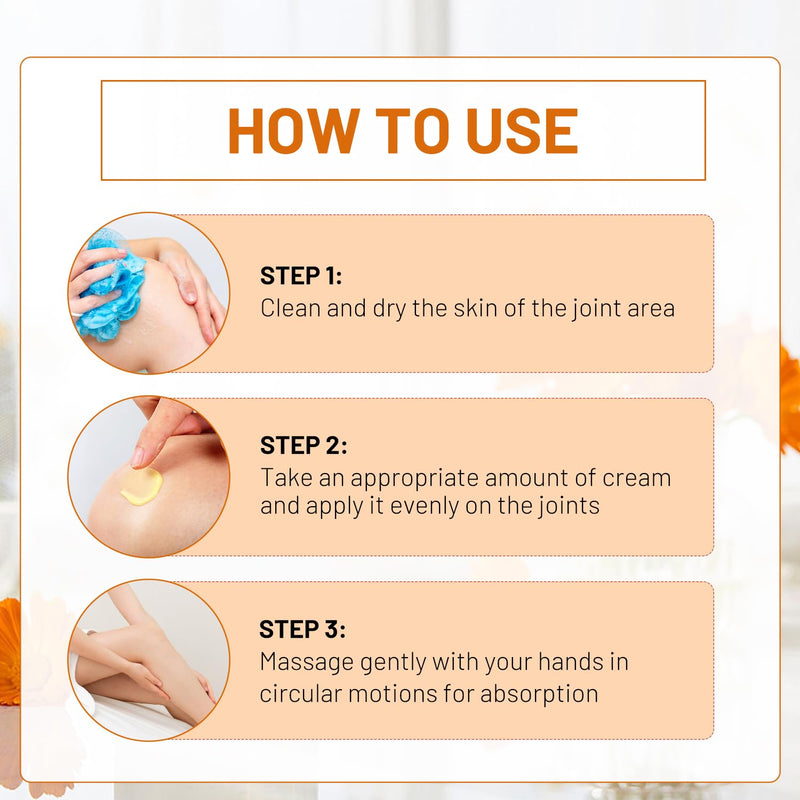 HOW TO USE

STEP 1:
Clean and dry the skin of the joint area

STEP 2:
Take an appropriate amount of cream and apply it evenly on the joints

STEP 3:
Massage gently with your hands in circular motions for absorption