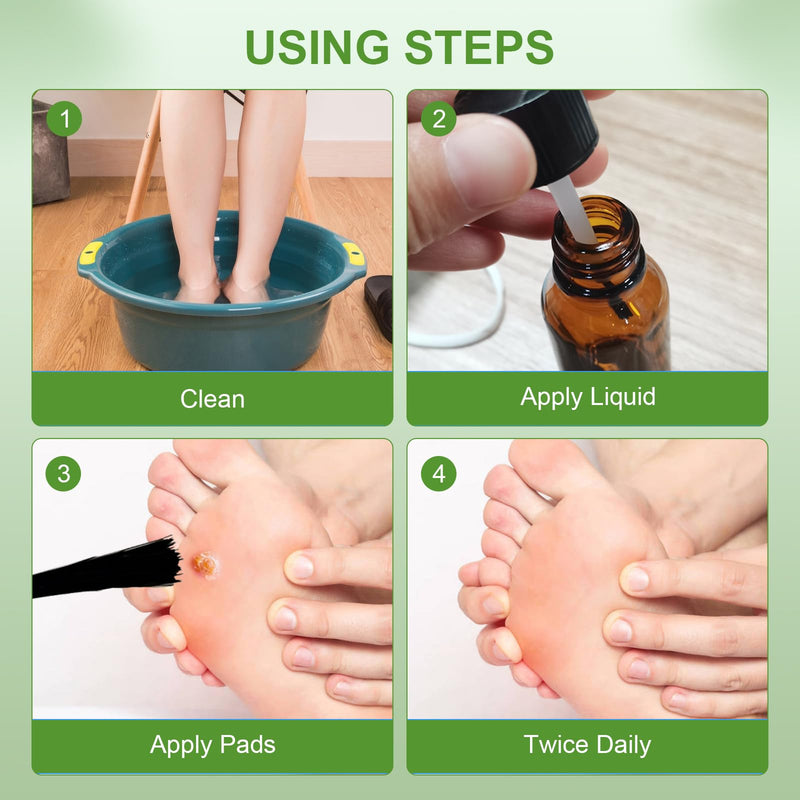 USING STEPS

1

Clean

2

Apply Liquid

3

Apply Pads

4

Twice Daily