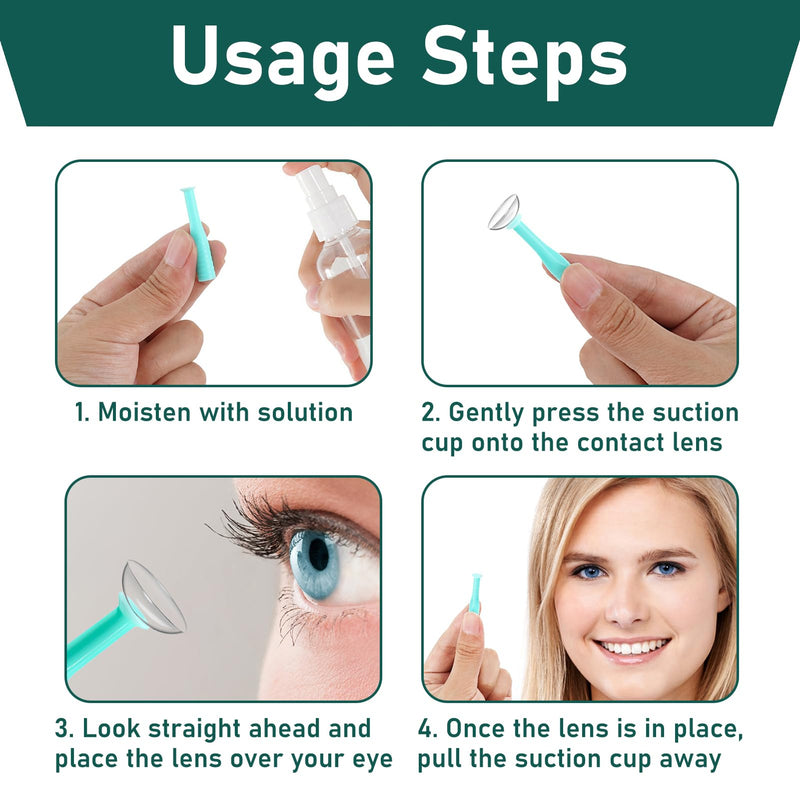 Usage Steps

1. Moisten with solution

2. Gently press the suction cup onto the contact lens

3. Look straight ahead and place the lens over your eye

4. Once the lens is in place, pull the suction cup away