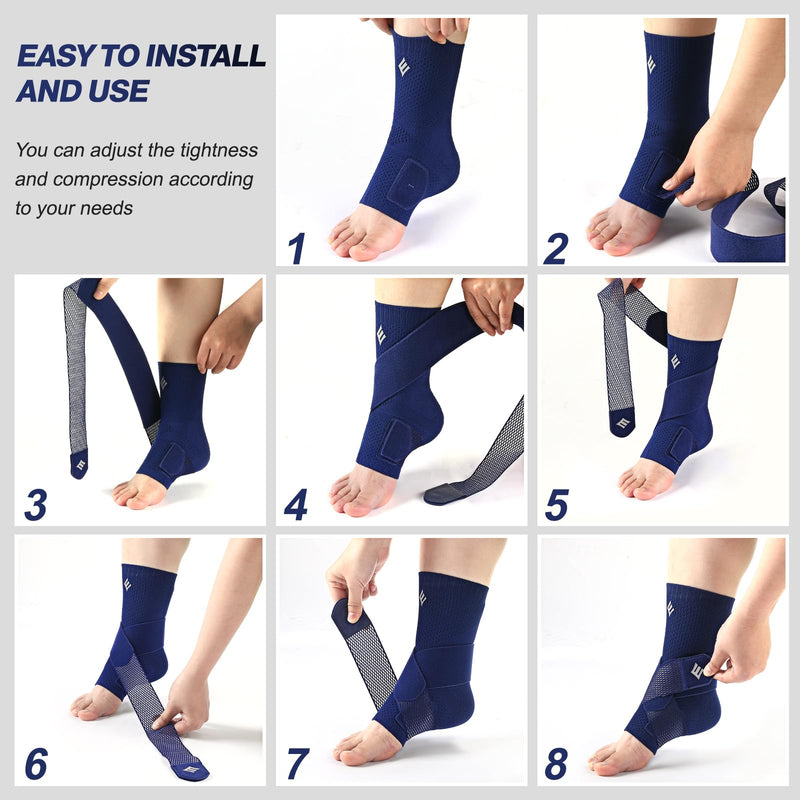 EASY TO INSTALL AND USE

You can adjust the tightness and compression according to your needs

1

2

3

4

5

6

7

8