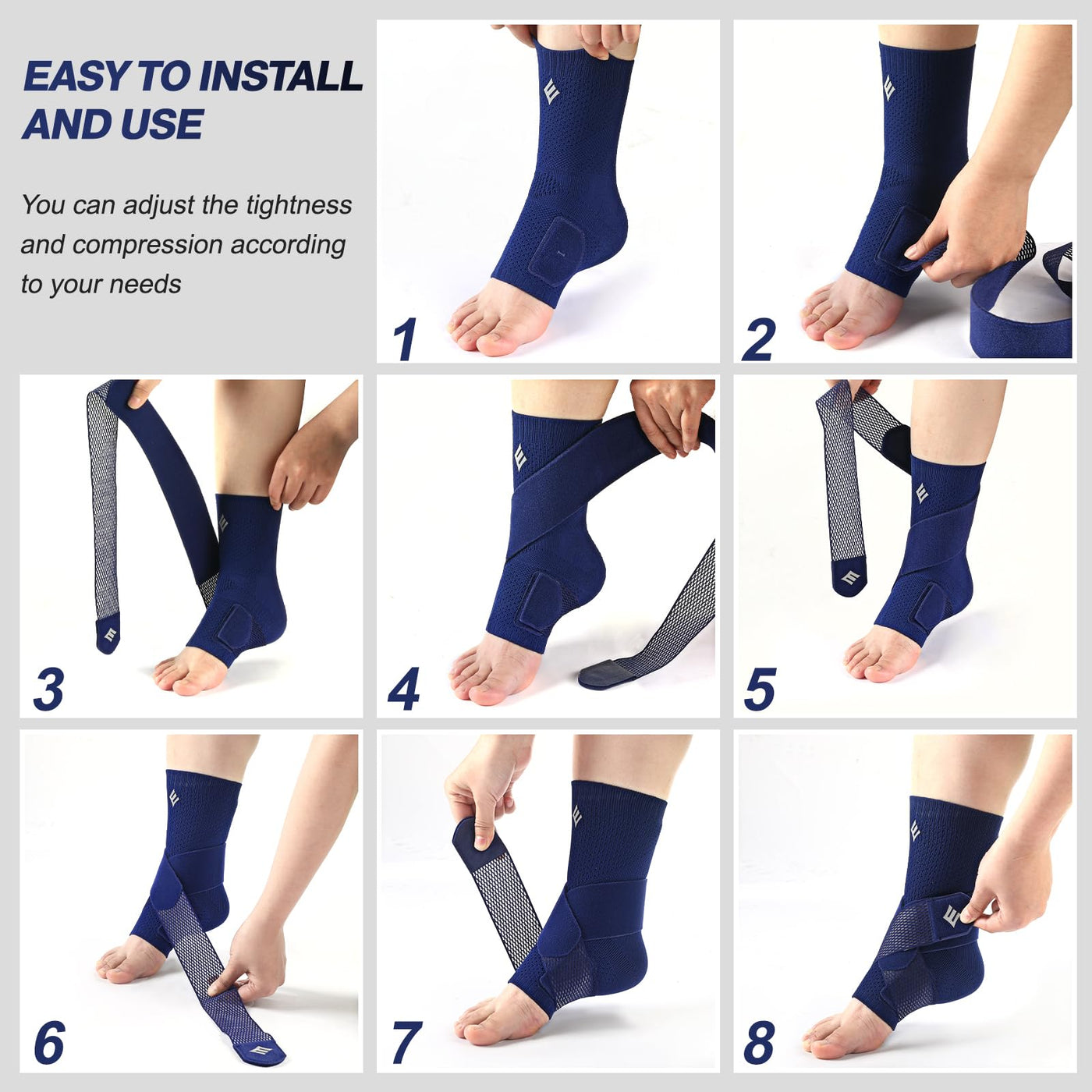 EASY TO INSTALL AND USE

You can adjust the tightness and compression according to your needs

1

2

3

4

5

6

7

8