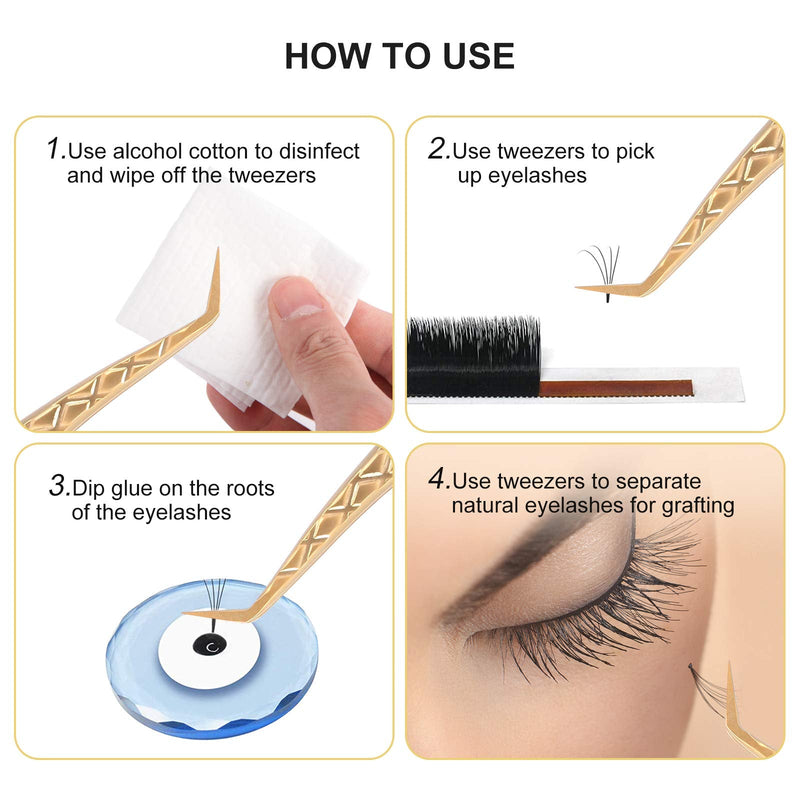 HOW TO USE

1.Use alcohol cotton to disinfect and wipe off the tweezers

2.Use tweezers to pick up eyelashes

3.Dip glue on the roots of the eyelashes

4.Use tweezers to separate natural eyelashes for grafting