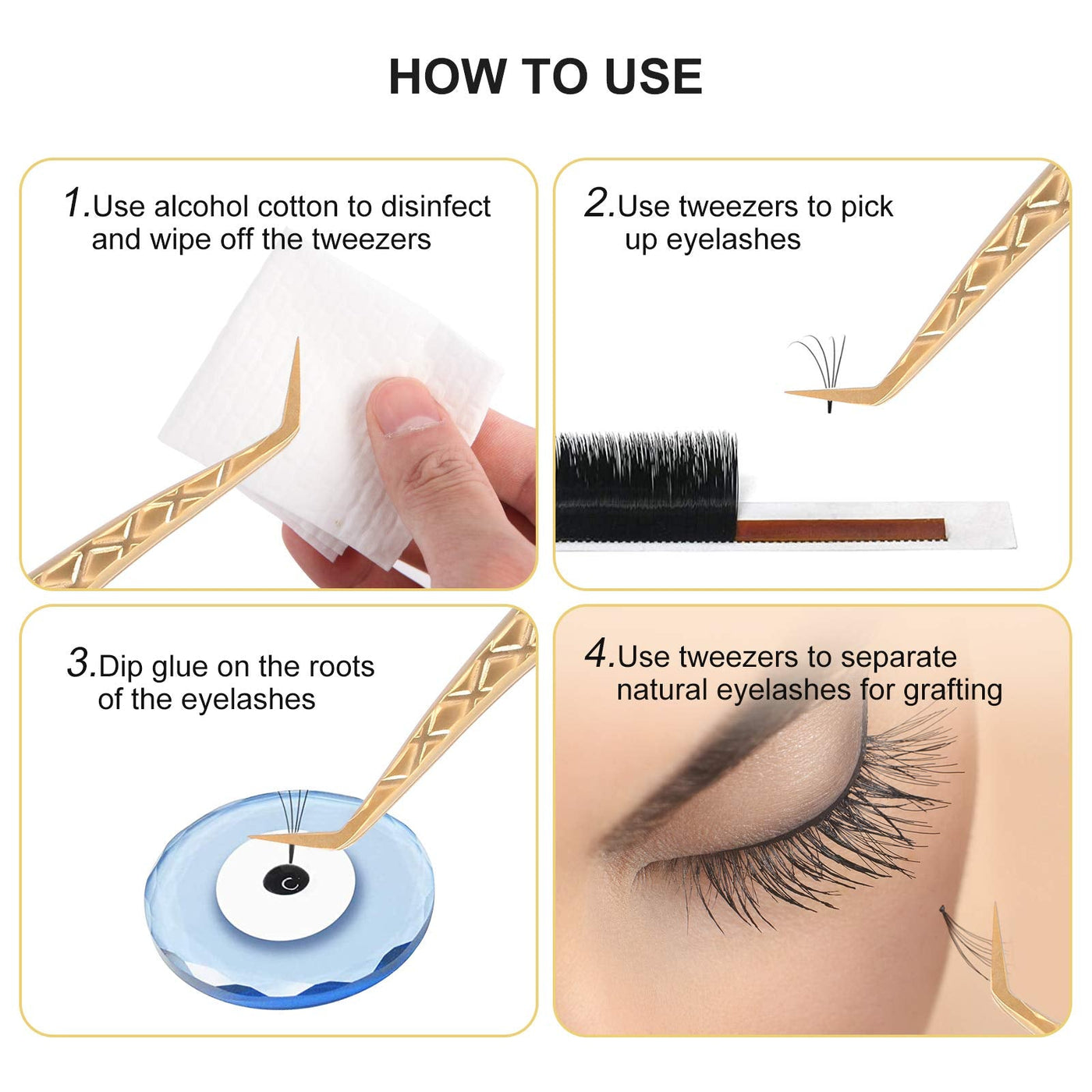 HOW TO USE

1.Use alcohol cotton to disinfect and wipe off the tweezers

2.Use tweezers to pick up eyelashes

3.Dip glue on the roots of the eyelashes

4.Use tweezers to separate natural eyelashes for grafting