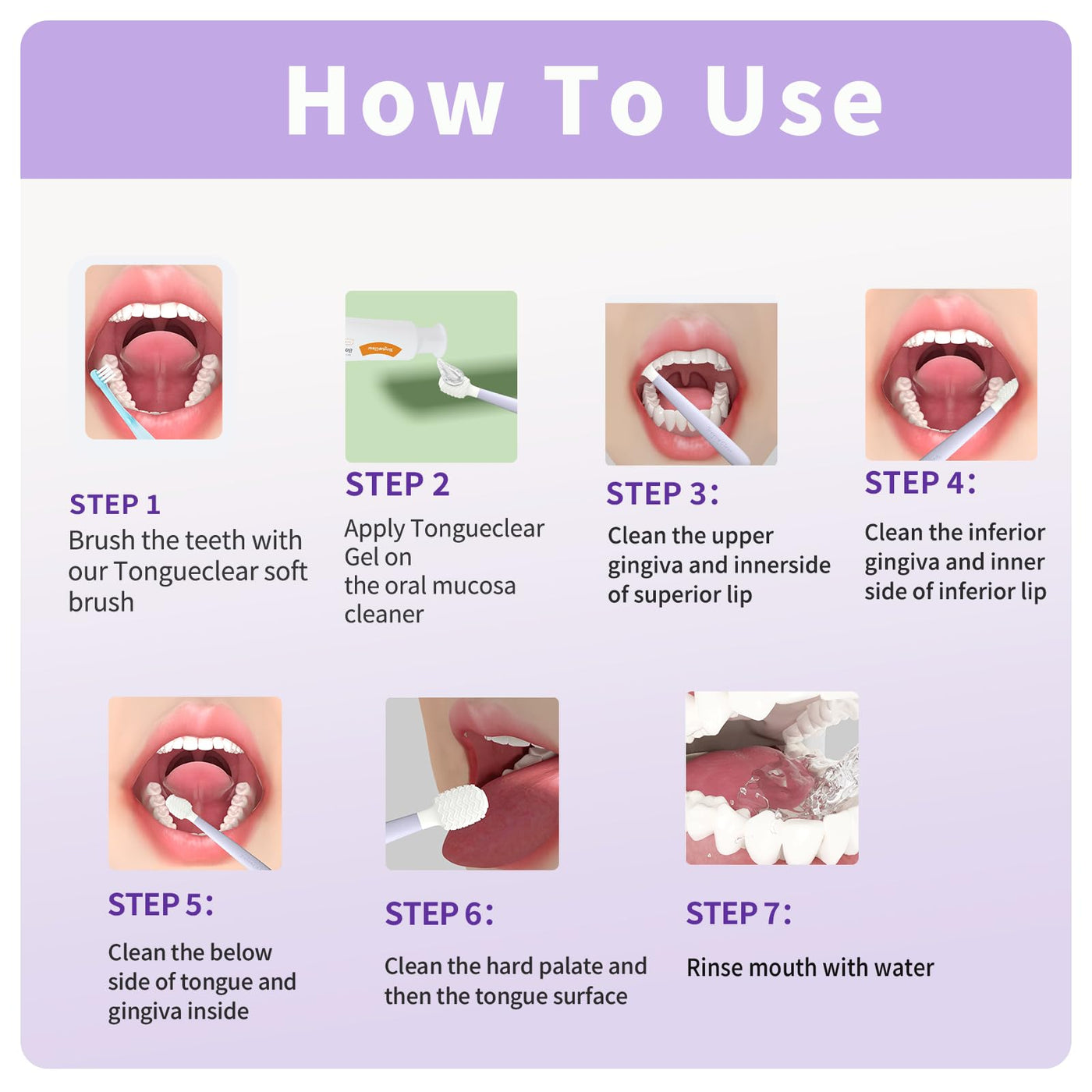 How To Use

STEP 1
Brush the teeth with our Tongueclear soft brush

STEP 2
Apply Tongueclear Gel on
the oral mucosa cleaner

STEP 3:
Clean the upper gingiva and innerside of superior lip

STEP 4:
Clean the inferior gingiva and inner side of inferior lip

STEP 5:
Clean the below side of tongue and gingiva inside

STEP 6:
Clean the hard palate and then the tongue surface

STEP 7:
Rinse mouth with water