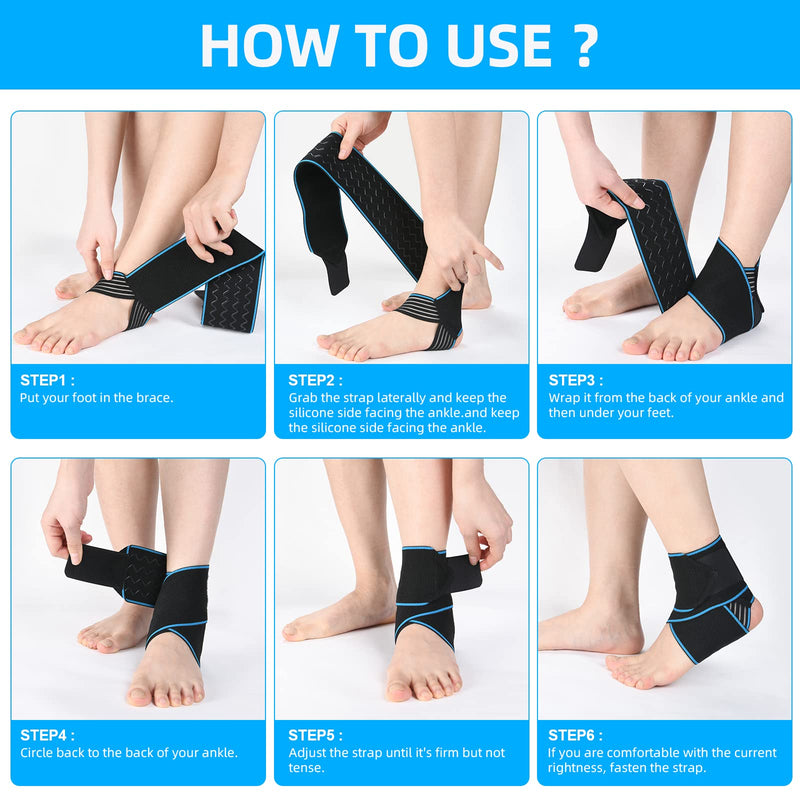 HOW TO USE ?

STEP1 :
Put your foot in the brace.

STEP2 :
Grab the strap laterally and keep the silicone side facing the ankle.and keep the silicone side facing the ankle.

STEP3 :
Wrap it from the back of your ankle and then under your feet.

STEP4 :
Circle back to the back of your ankle.

STEP5 :
Adjust the strap until it's firm but not tense.

STEP6 :
If you are comfortable with the current rightness, fasten the strap.