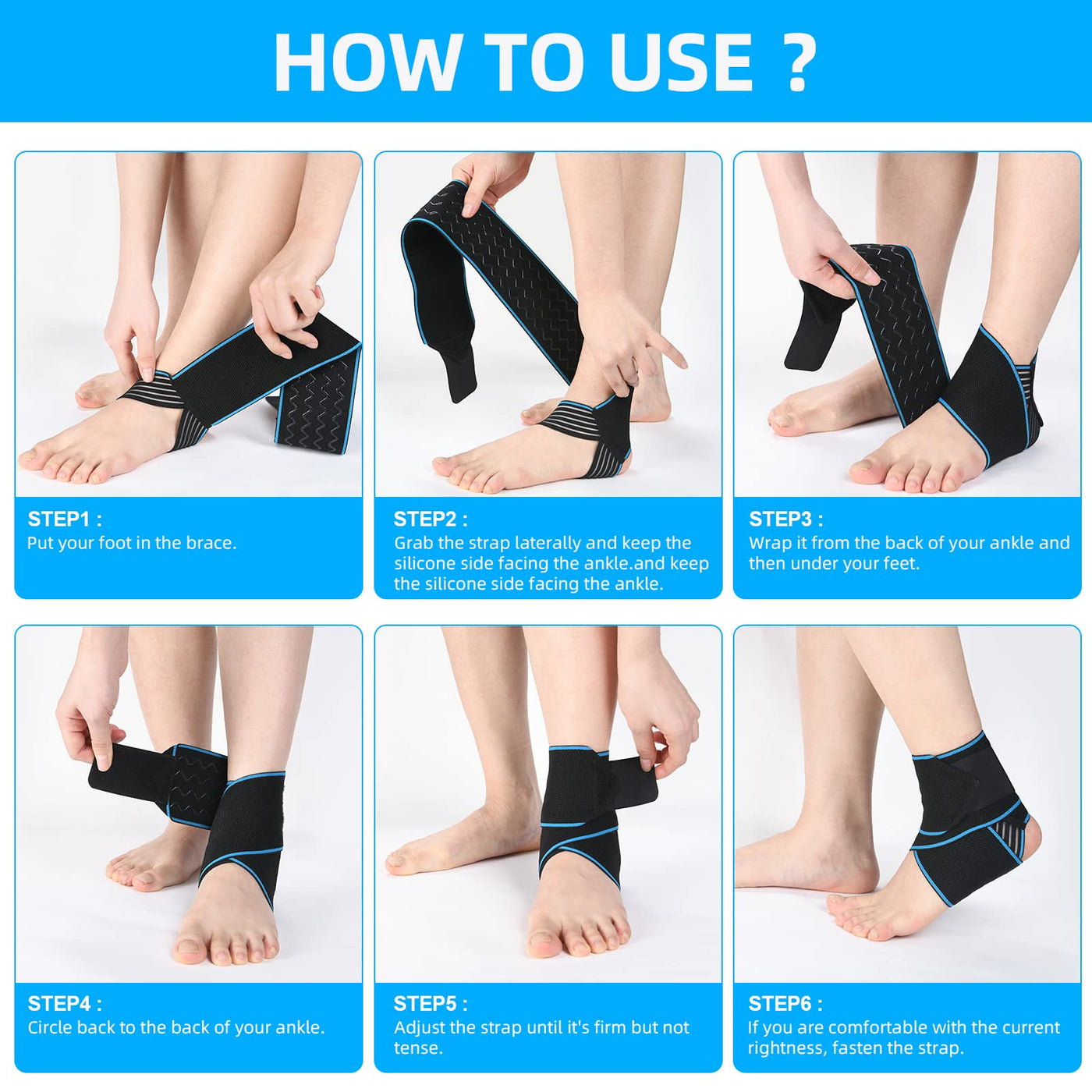 HOW TO USE ?

STEP1 :
Put your foot in the brace.

STEP2 :
Grab the strap laterally and keep the silicone side facing the ankle.and keep the silicone side facing the ankle.

STEP3 :
Wrap it from the back of your ankle and then under your feet.

STEP4 :
Circle back to the back of your ankle.

STEP5 :
Adjust the strap until it's firm but not tense.

STEP6 :
If you are comfortable with the current rightness, fasten the strap.