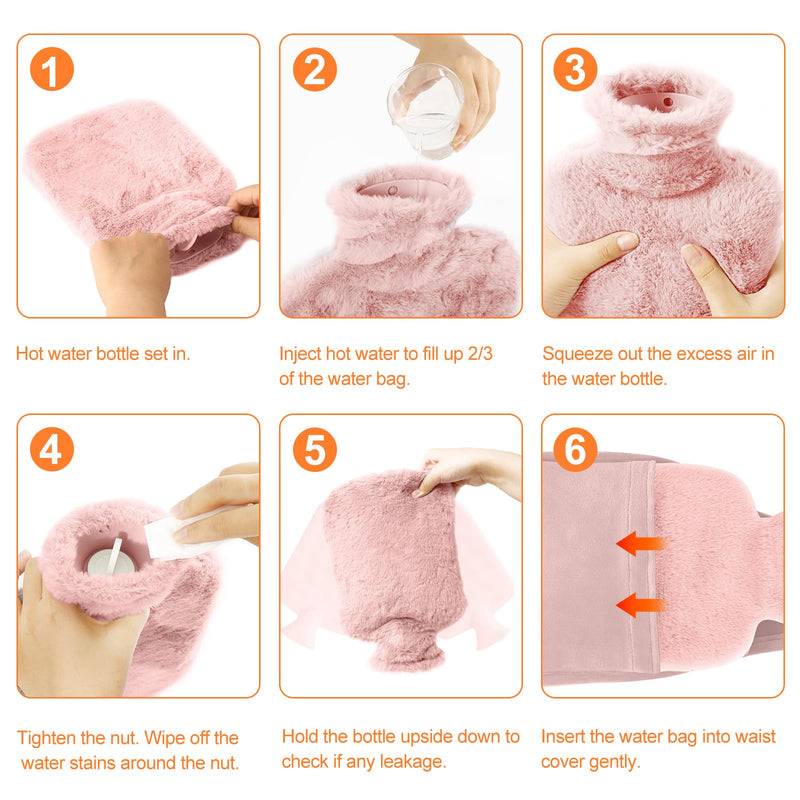 1

Hot water bottle set in.

2

Inject hot water to fill up 2/3 of the water bag.

3

Squeeze out the excess air in the water bottle.

4

Tighten the nut. Wipe off the water stains around the nut.

5

Hold the bottle upside down to check if any leakage.

6

Insert the water bag into waist cover gently.