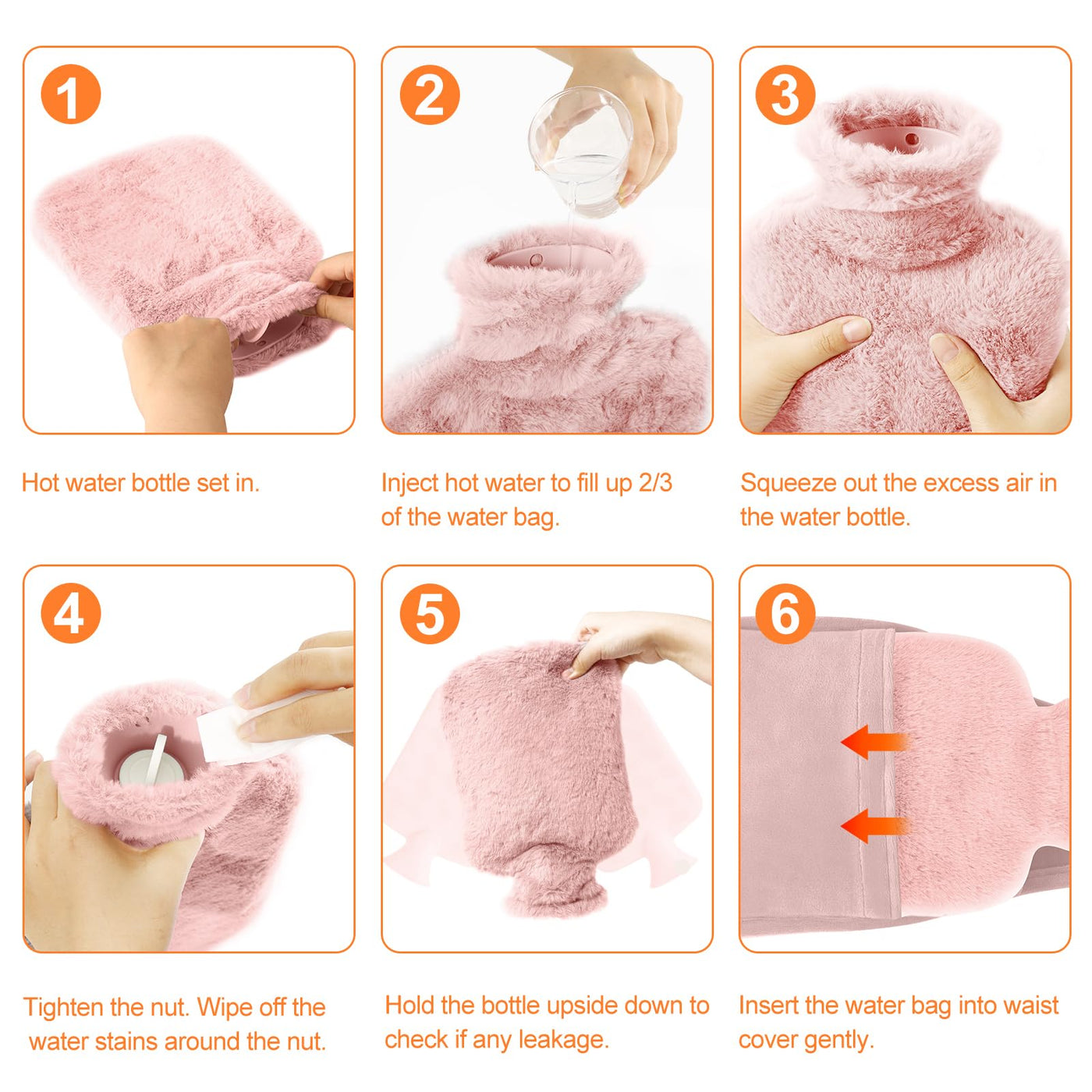 1

Hot water bottle set in.

2

Inject hot water to fill up 2/3 of the water bag.

3

Squeeze out the excess air in the water bottle.

4

Tighten the nut. Wipe off the water stains around the nut.

5

Hold the bottle upside down to check if any leakage.

6

Insert the water bag into waist cover gently.