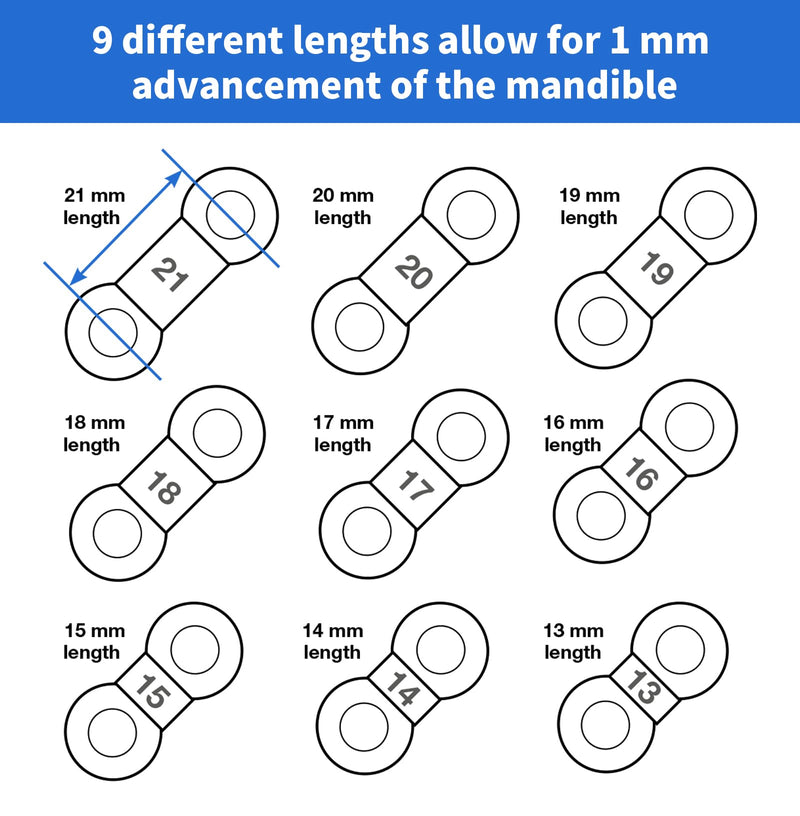 9 different lengths allow for 1 mm advancement of the mandible

21 mm length
21

20 mm length
20

19 mm length
19

18 mm length
18

17 mm length
17

16 mm length
16

15 mm length
15

14 mm length
14

13 mm length
13