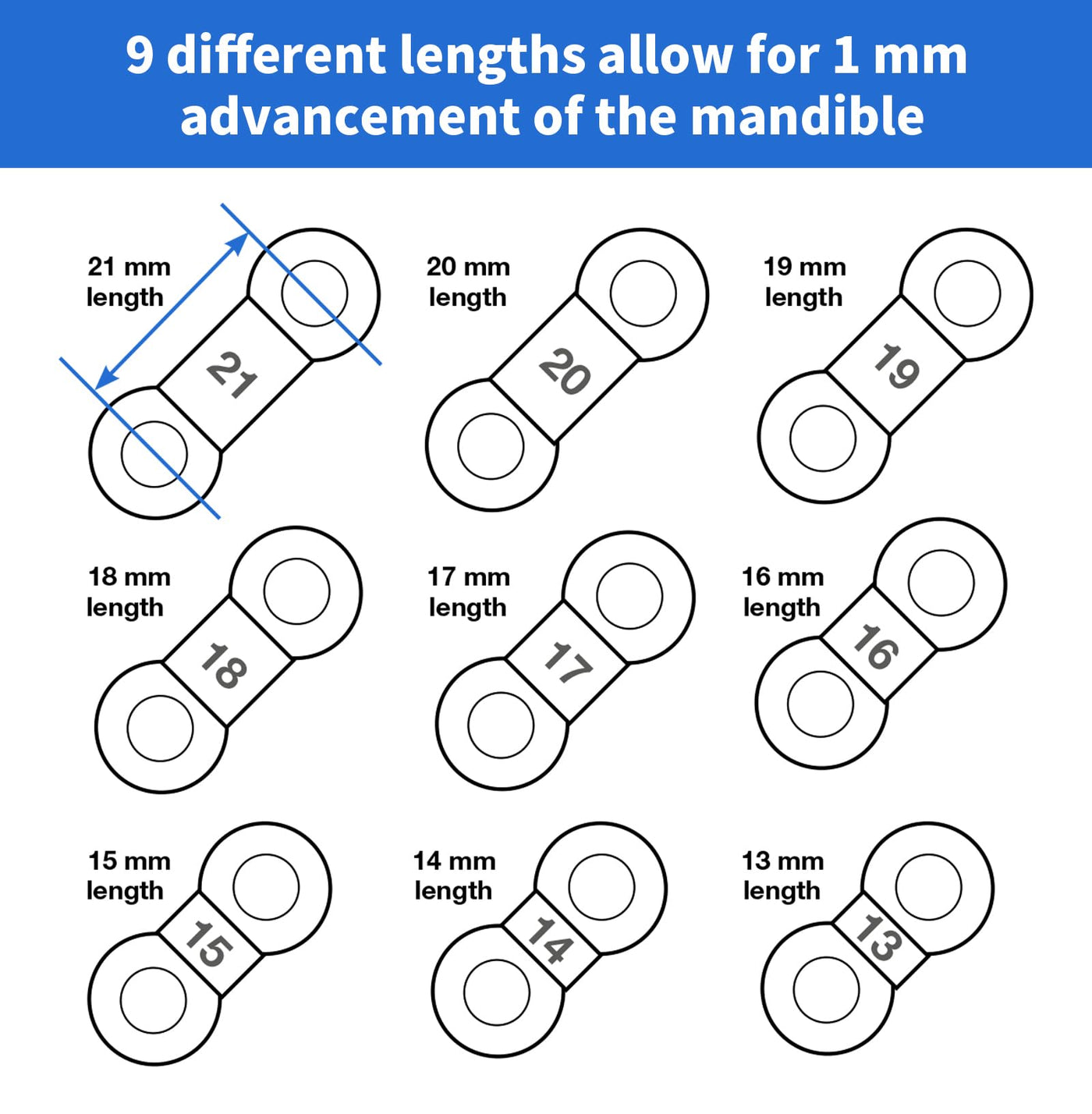 9 different lengths allow for 1 mm advancement of the mandible

21 mm length

21

20 mm length

20

19 mm length

19

18 mm length

18

17 mm length

17

16 mm length

16

15 mm length

15

14 mm length

14

13 mm length

13