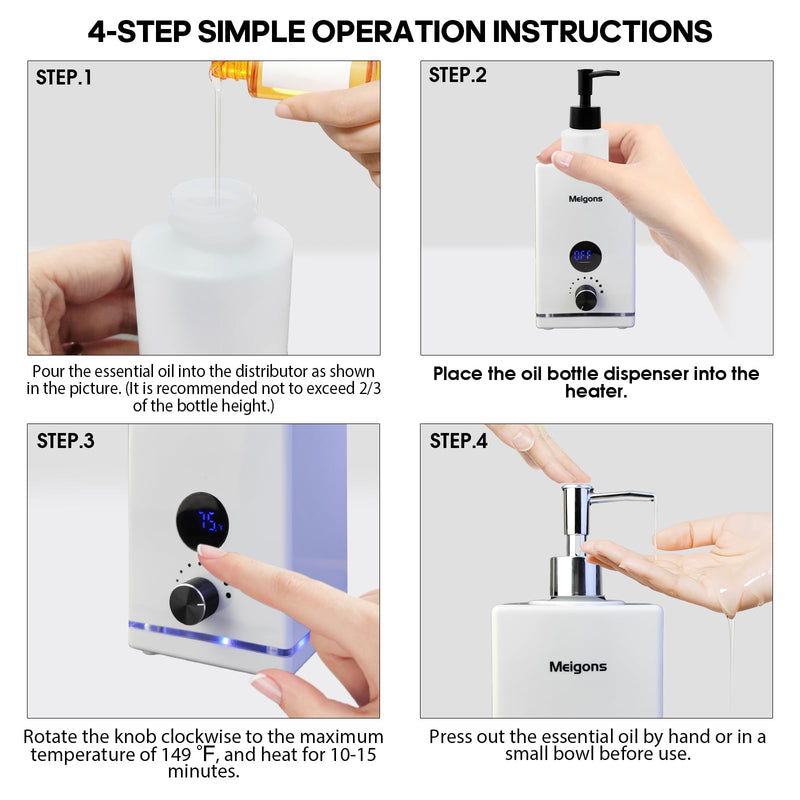 4-STEP SIMPLE OPERATION INSTRUCTIONS

STEP.1

Pour the essential oil into the distributor as shown in the picture. (It is recommended not to exceed 2/3 of the bottle height.)

STEP.2

Meigons

OFF

Place the oil bottle dispenser into the heater.

STEP.3

75

Rotate the knob clockwise to the maximum temperature of 149 °F, and heat for 10-15 minutes.

STEP.4

Meigons

Press out the essential oil by hand or in a small bowl before use.