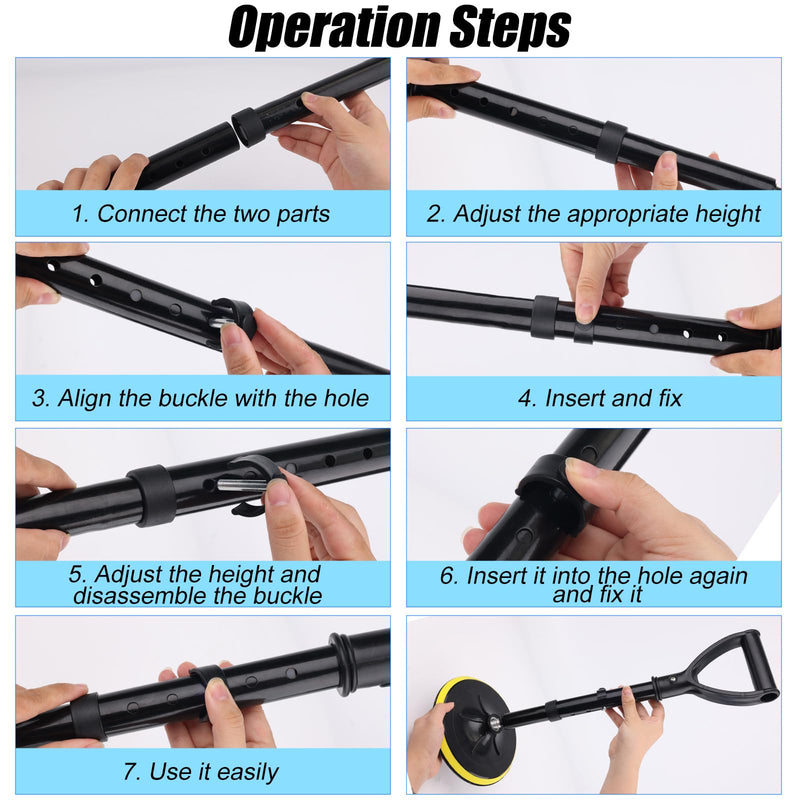 Operation Steps

1. Connect the two parts

2. Adjust the appropriate height

3. Align the buckle with the hole

4. Insert and fix

5. Adjust the height and disassemble the buckle

6. Insert it into the hole again and fix it

7. Use it easily