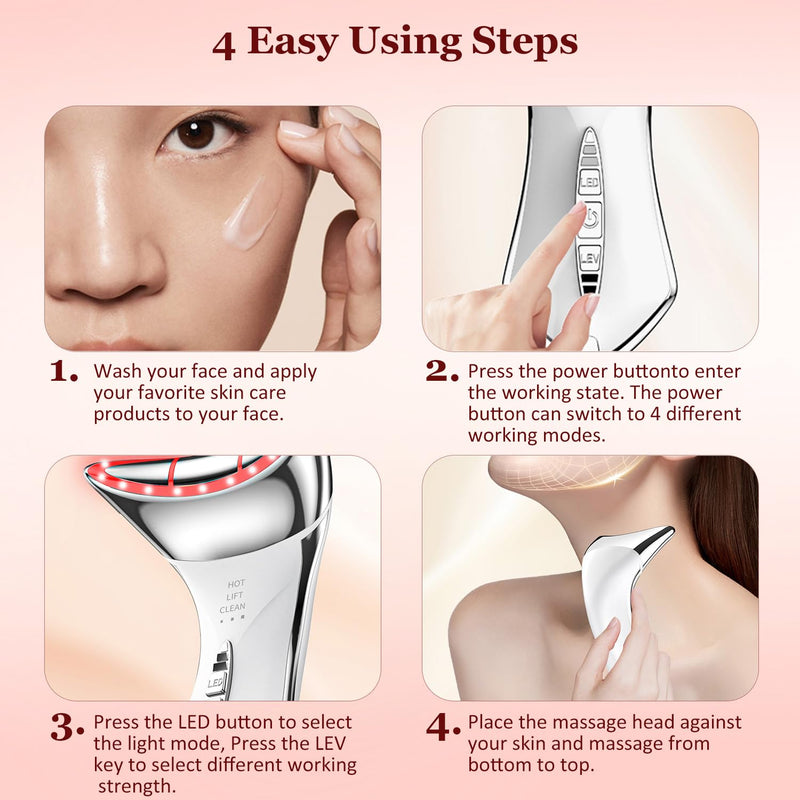 4 Easy Using Steps

LED

LEV

1. Wash your face and apply your favorite skin care products to your face.

2. Press the power buttonto enter the working state. The power button can switch to 4 different working modes.

HOT
LIFT
CLEAN

LED

3. Press the LED button to select the light mode, Press the LEV key to select different working strength.

4. Place the massage head against your skin and massage from bottom to top.