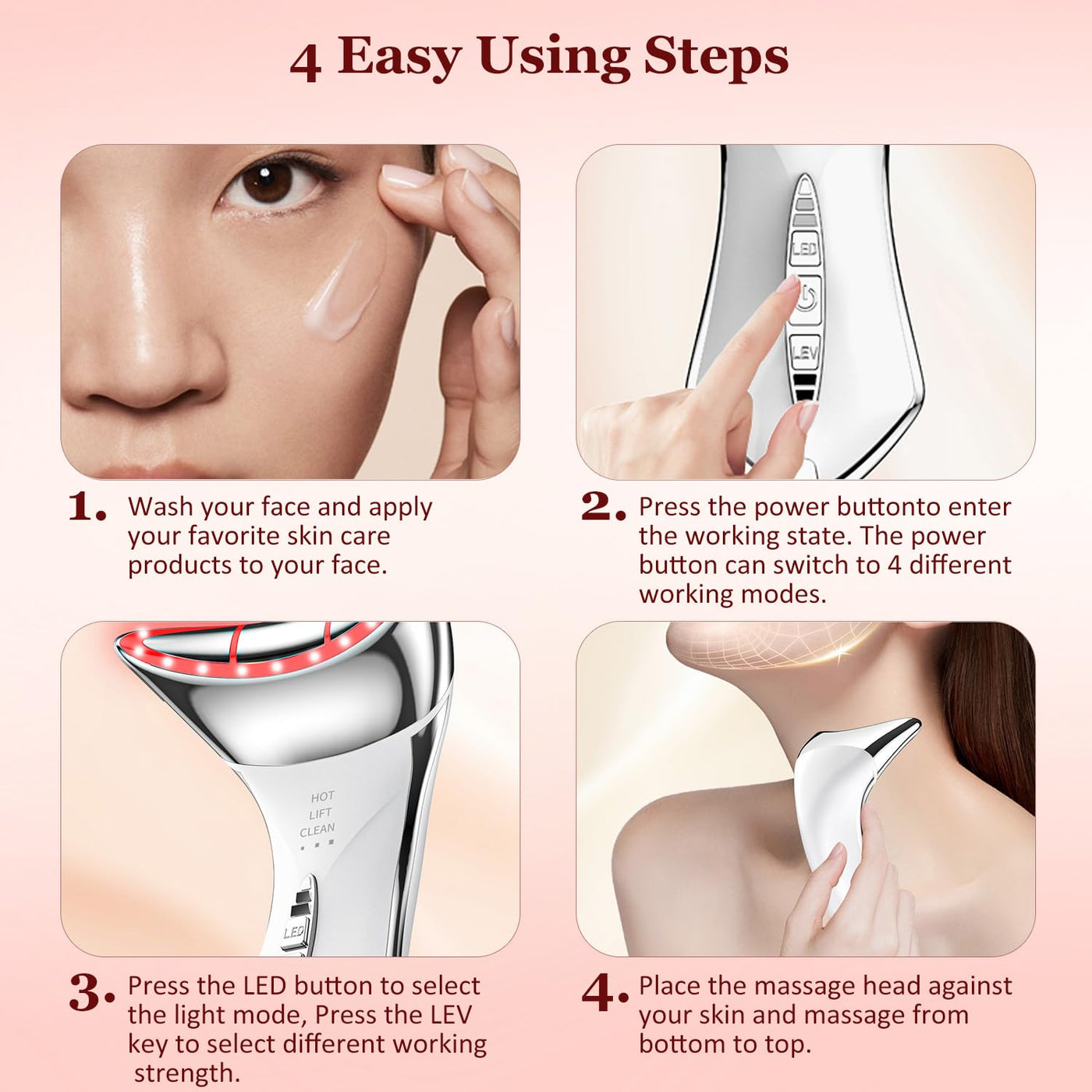 4 Easy Using Steps

LED

LEV

1. Wash your face and apply your favorite skin care products to your face.

2. Press the power buttonto enter the working state. The power button can switch to 4 different working modes.

HOT
LIFT
CLEAN

LED

3. Press the LED button to select the light mode, Press the LEV key to select different working strength.

4. Place the massage head against your skin and massage from bottom to top.