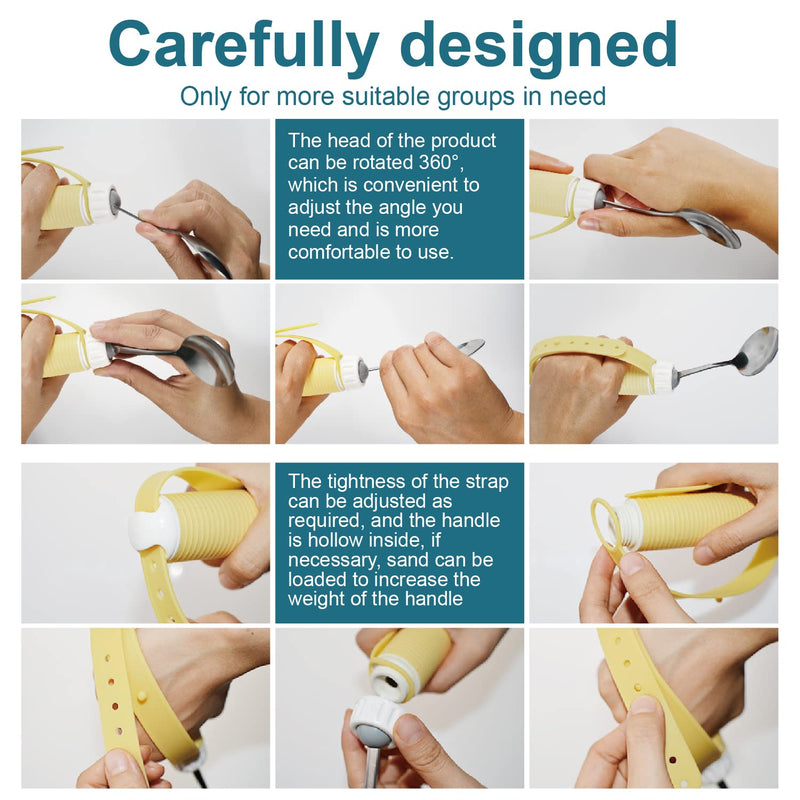 Carefully designed

Only for more suitable groups in need

The head of the product can be rotated 360°, which is convenient to adjust the angle you need and is more comfortable to use.

The tightness of the strap can be adjusted as required, and the handle is hollow inside, if necessary, sand can be loaded to increase the weight of the handle