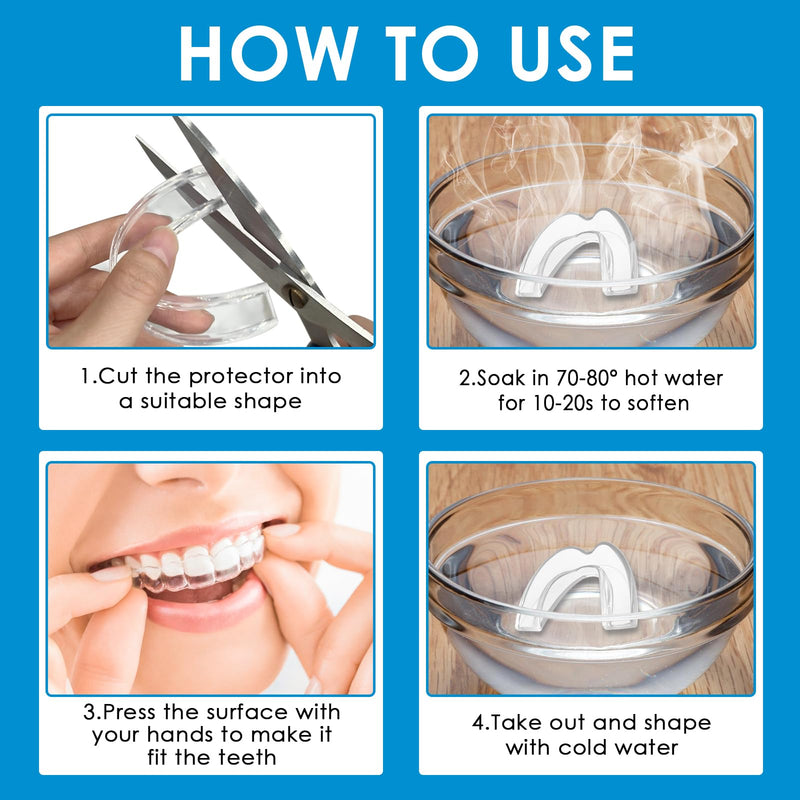 HOW TO USE

1.Cut the protector into a suitable shape

2.Soak in 70-80° hot water for 10-20s to soften

3.Press the surface with your hands to make it fit the teeth

4.Take out and shape with cold water