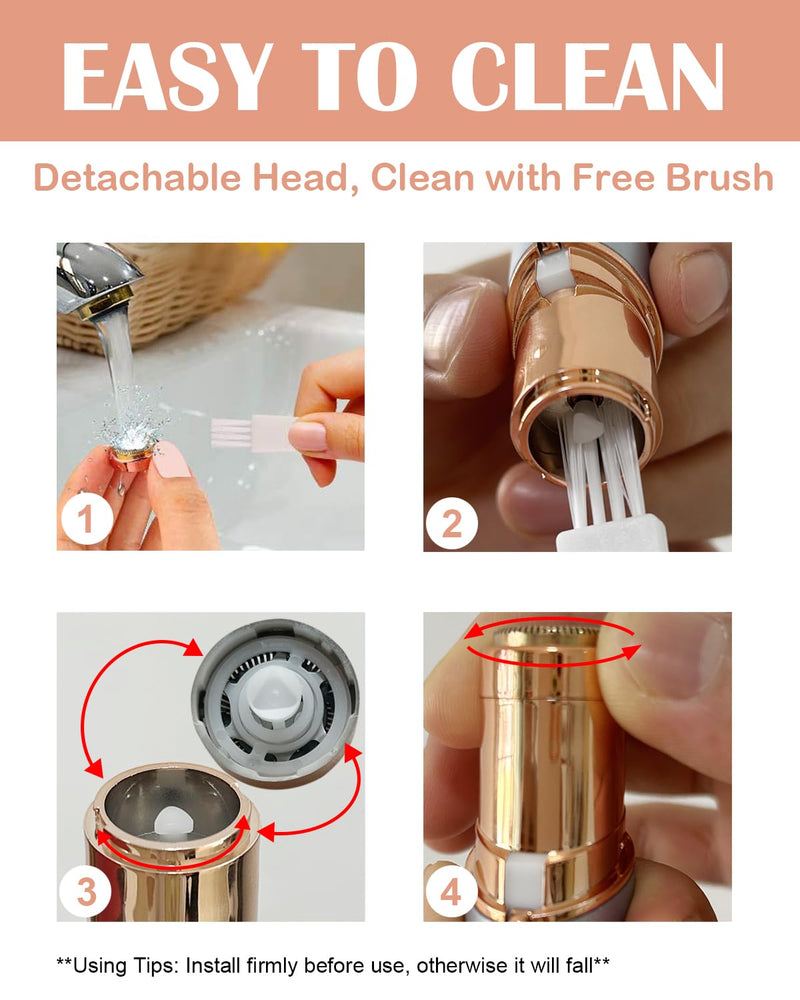 EASY TO CLEAN

Detachable Head, Clean with Free Brush

1

2

3

4

**Using Tips: Install firmly before use, otherwise it will fall**