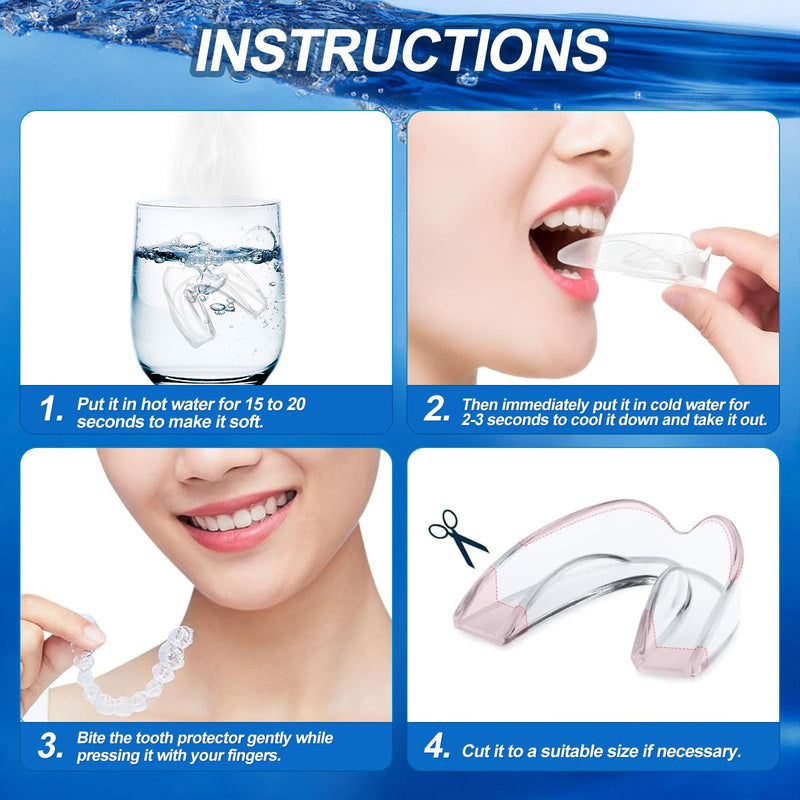 INSTRUCTIONS

1. Put it in hot water for 15 to 20 seconds to make it soft.

2. Then immediately put it in cold water for 2-3 seconds to cool it down and take it out.

3. Bite the tooth protector gently while pressing it with your fingers.

4. Cut it to a suitable size if necessary.