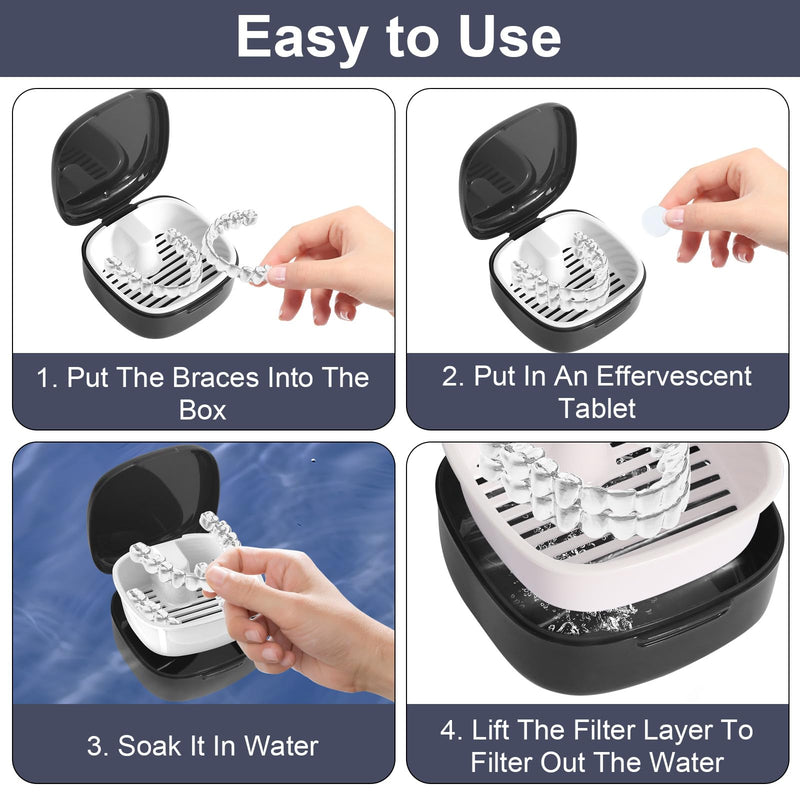 Easy to Use

1. Put The Braces Into The Box

2. Put In An Effervescent Tablet

3. Soak It In Water

4. Lift The Filter Layer To Filter Out The Water