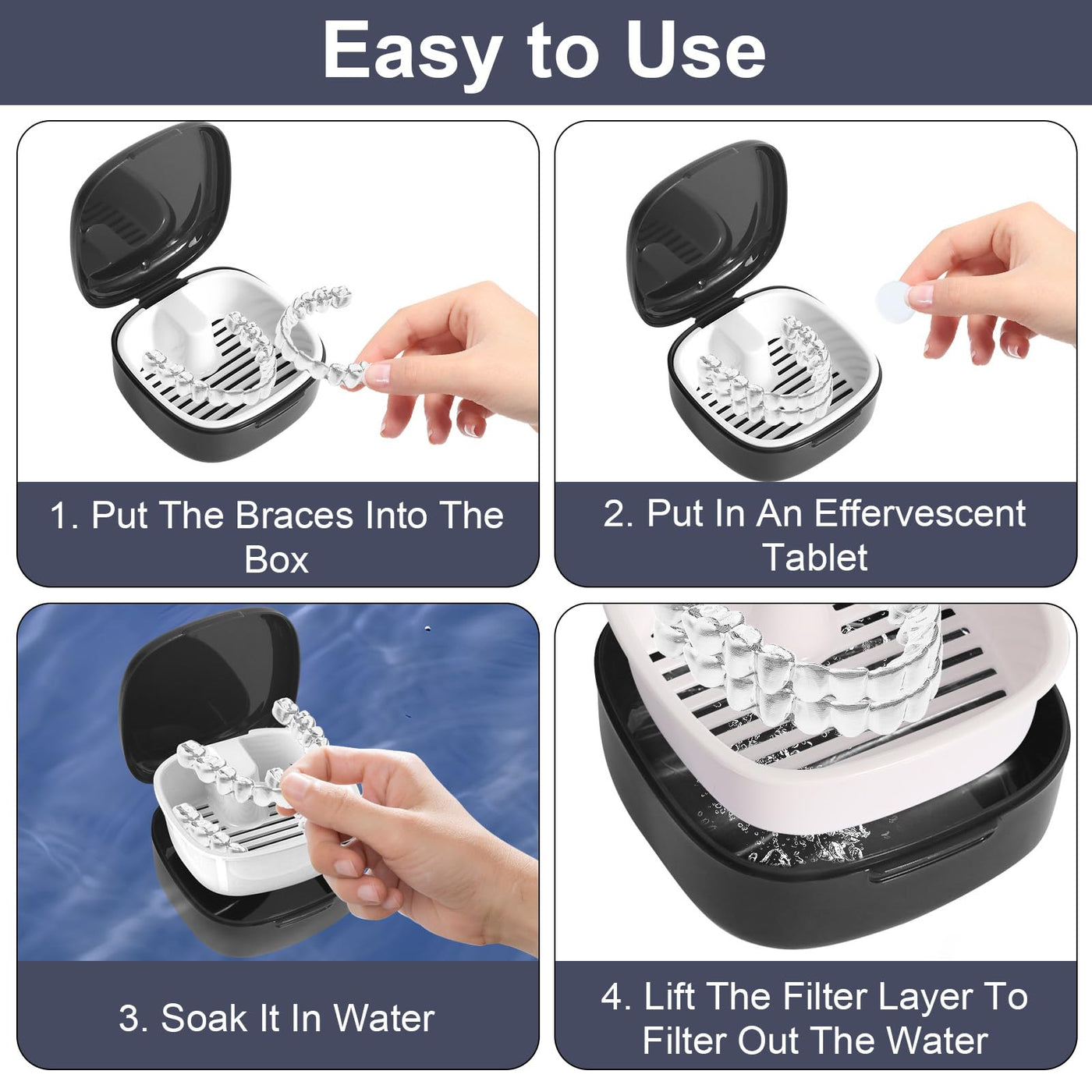 Easy to Use

1. Put The Braces Into The Box

2. Put In An Effervescent Tablet

3. Soak It In Water

4. Lift The Filter Layer To Filter Out The Water