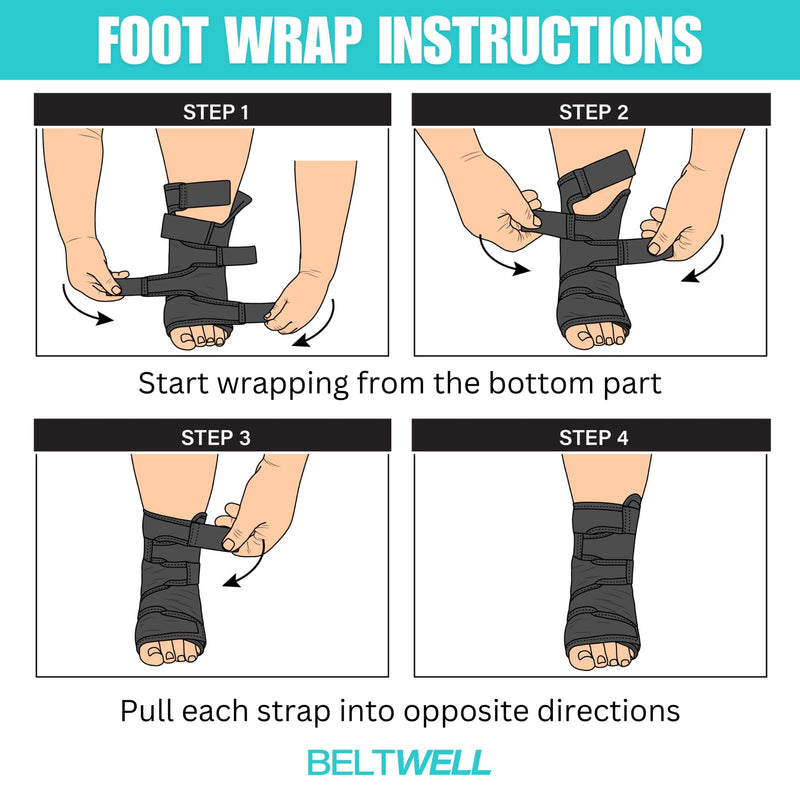 FOOT WRAP INSTRUCTIONS

STEP 1

STEP 2

Start wrapping from the bottom part

STEP 3

STEP 4

Pull each strap into opposite directions

BELTWELL