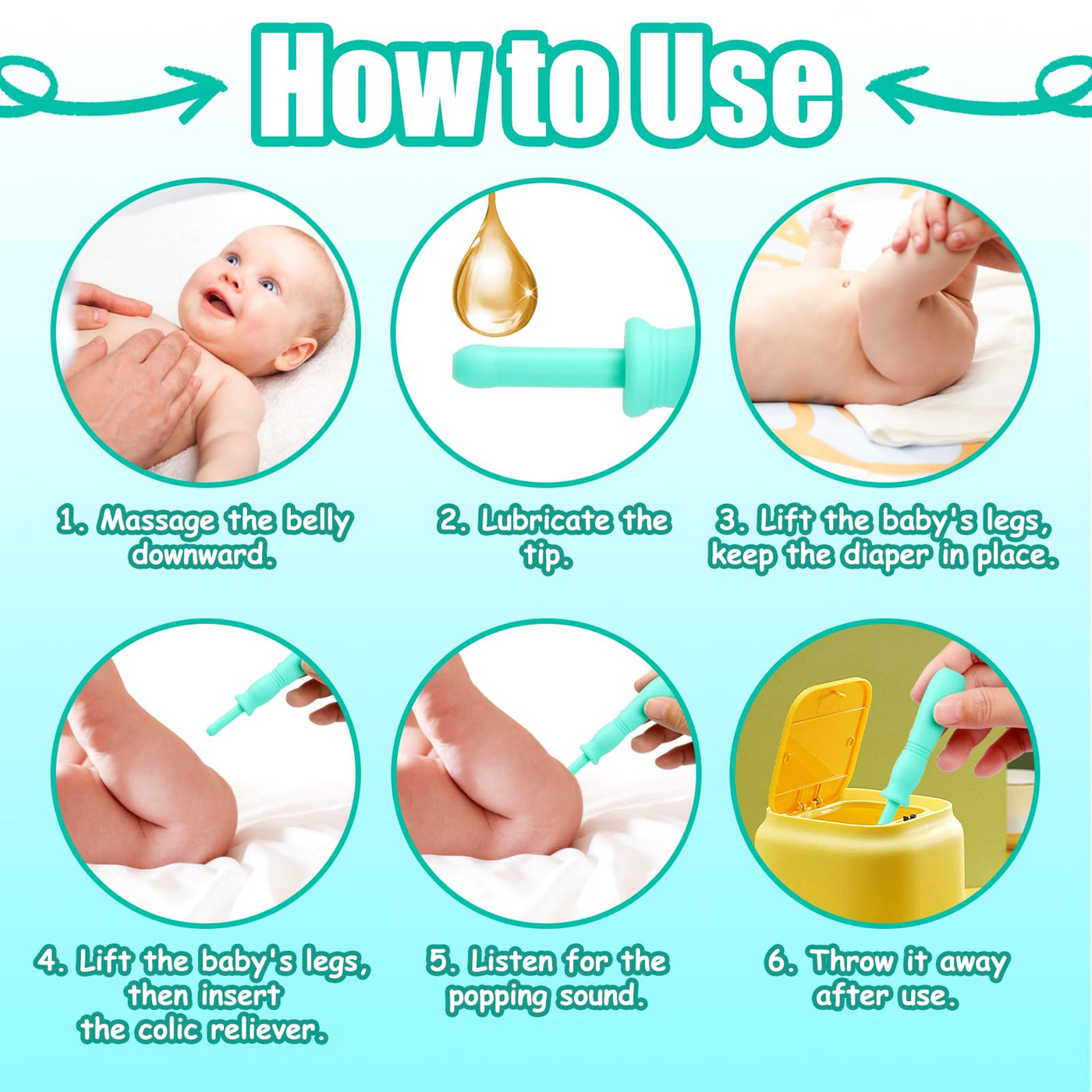 How to Use

1. Massage the belly downward.

2. Lubricate the tip.

3. Lift the baby's legs, keep the diaper in place.

4. Lift the baby's legs, then insert the colic reliever.

5. Listen for the popping sound.

6. Throw it away after use.