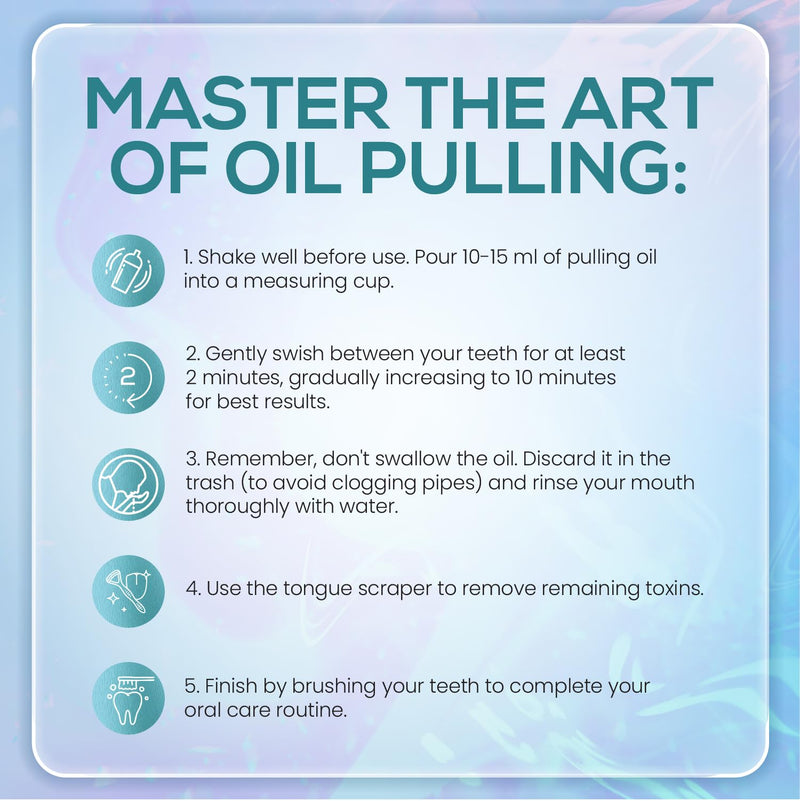 MASTER THE ART OF OIL PULLING:

1. Shake well before use. Pour 10-15 ml of pulling oil into a measuring cup.

2

2. Gently swish between your teeth for at least 2 minutes, gradually increasing to 10 minutes for best results.

3. Remember, don't swallow the oil. Discard it in the trash (to avoid clogging pipes) and rinse your mouth thoroughly with water.

4. Use the tongue scraper to remove remaining toxins.

5. Finish by brushing your teeth to complete your oral care routine.