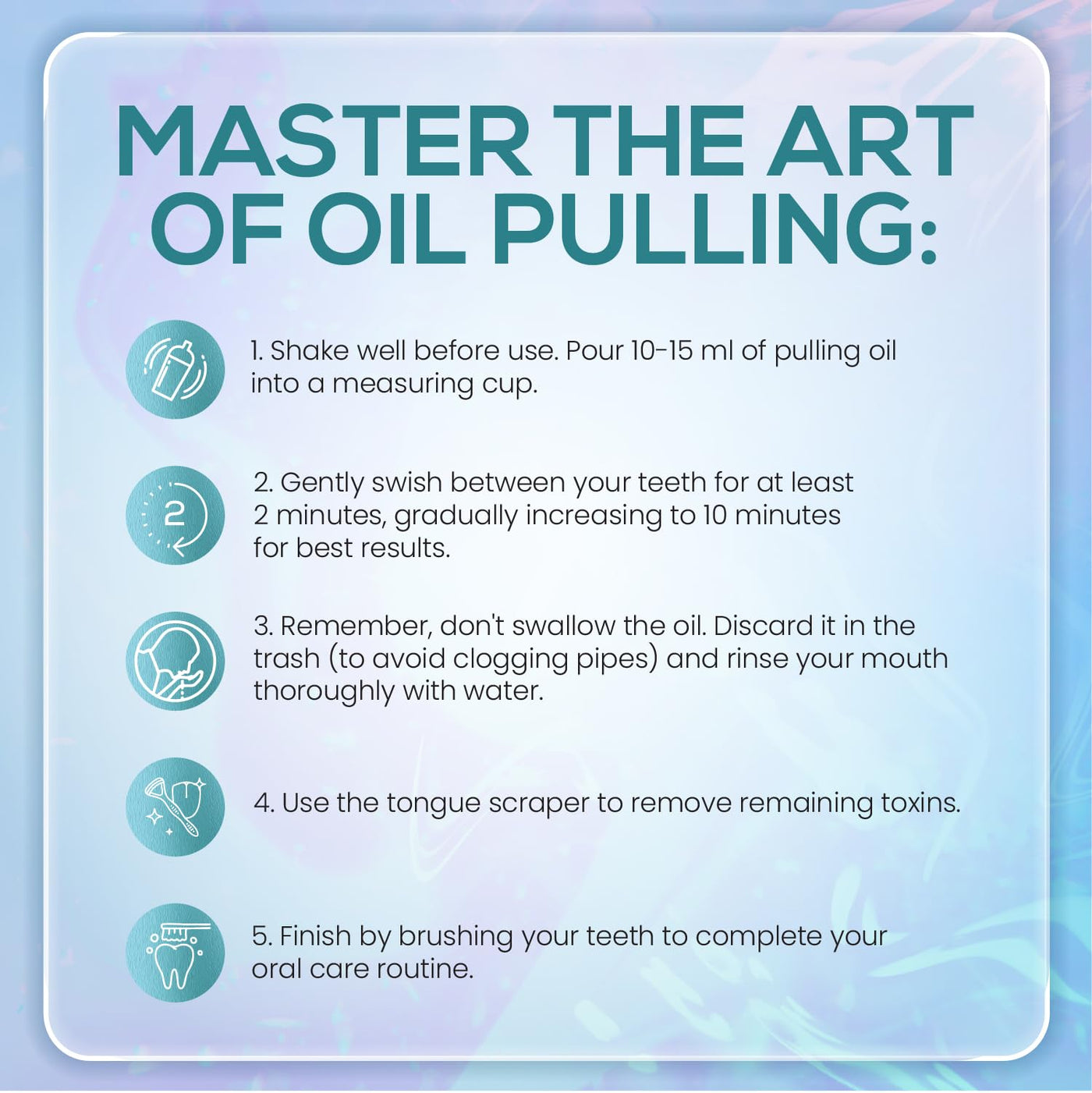 MASTER THE ART OF OIL PULLING:

1. Shake well before use. Pour 10-15 ml of pulling oil into a measuring cup.

2

2. Gently swish between your teeth for at least 2 minutes, gradually increasing to 10 minutes for best results.

3. Remember, don't swallow the oil. Discard it in the trash (to avoid clogging pipes) and rinse your mouth thoroughly with water.

4. Use the tongue scraper to remove remaining toxins.

5. Finish by brushing your teeth to complete your oral care routine.