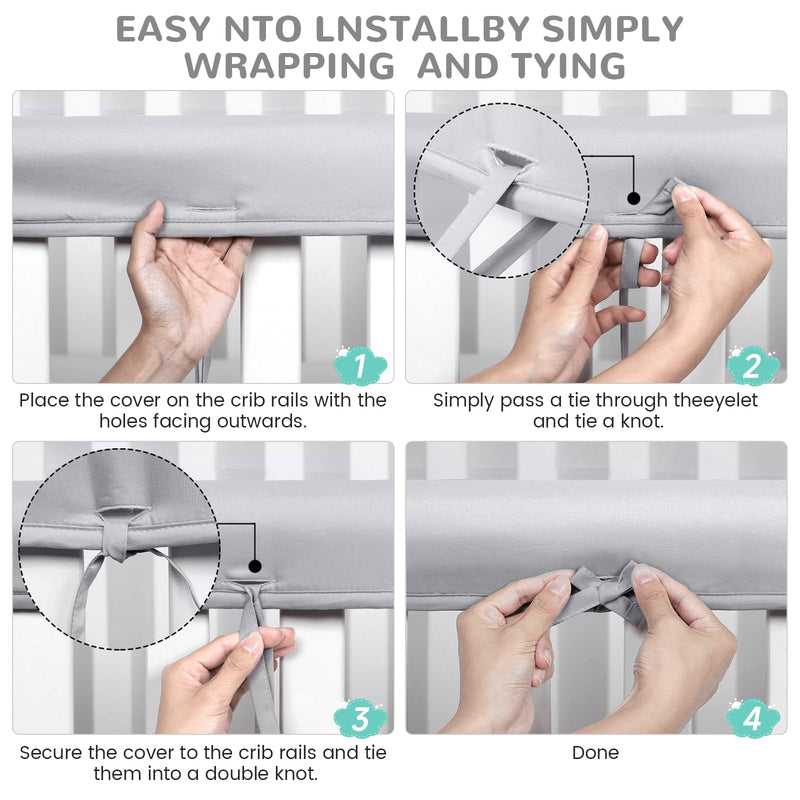 EASY NTO LNSTALLBY SIMPLY WRAPPING AND TYING

1

Place the cover on the crib rails with the holes facing outwards.

2

Simply pass a tie through theeyelet and tie a knot.

3

Secure the cover to the crib rails and tie them into a double knot.

4

Done