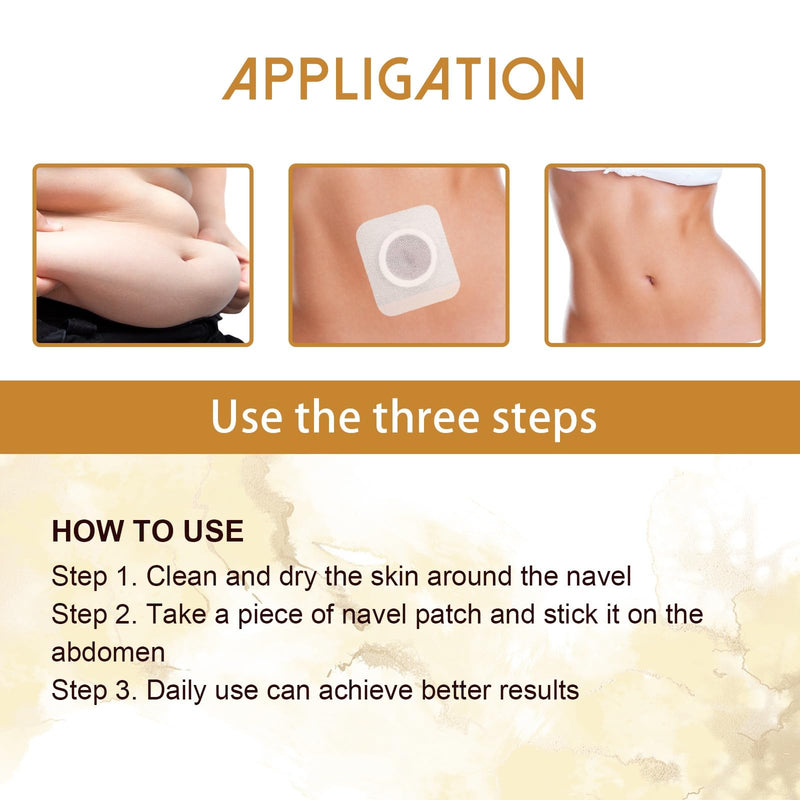 APPLIGATION

Use the three steps

HOW TO USE
Step 1. Clean and dry the skin around the navel
Step 2. Take a piece of navel patch and stick it on the abdomen
Step 3. Daily use can achieve better results