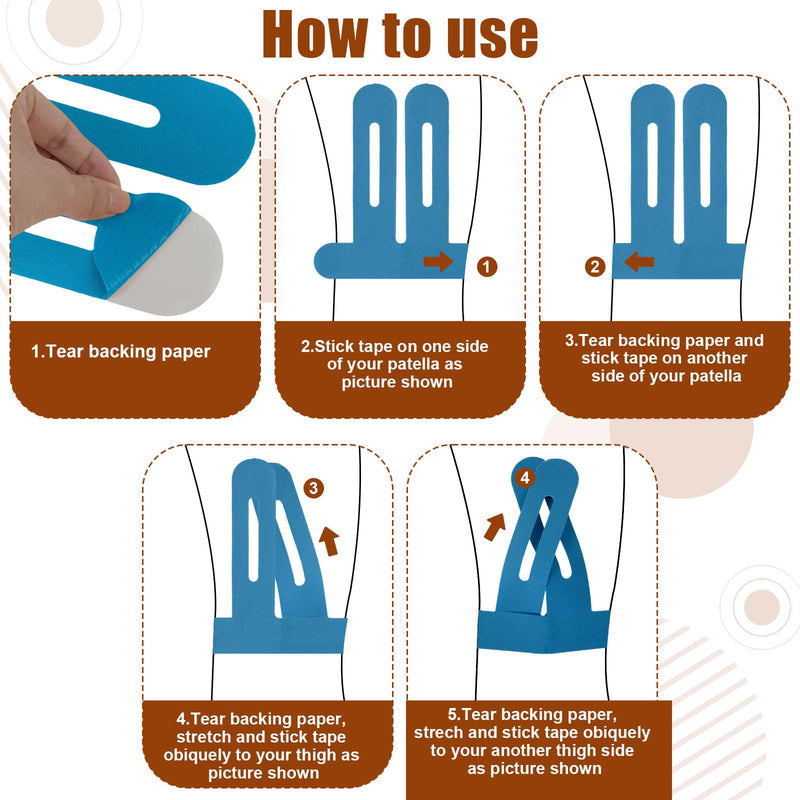 How to use

1.Tear backing paper

1

2.Stick tape on one side of your patella as picture shown

2

3.Tear backing paper and stick tape on another side of your patella

3

4.Tear backing paper, stretch and stick tape obiquely to your thigh as picture shown

4

5.Tear backing paper, strech and stick tape obiquely to your another thigh side as picture shown