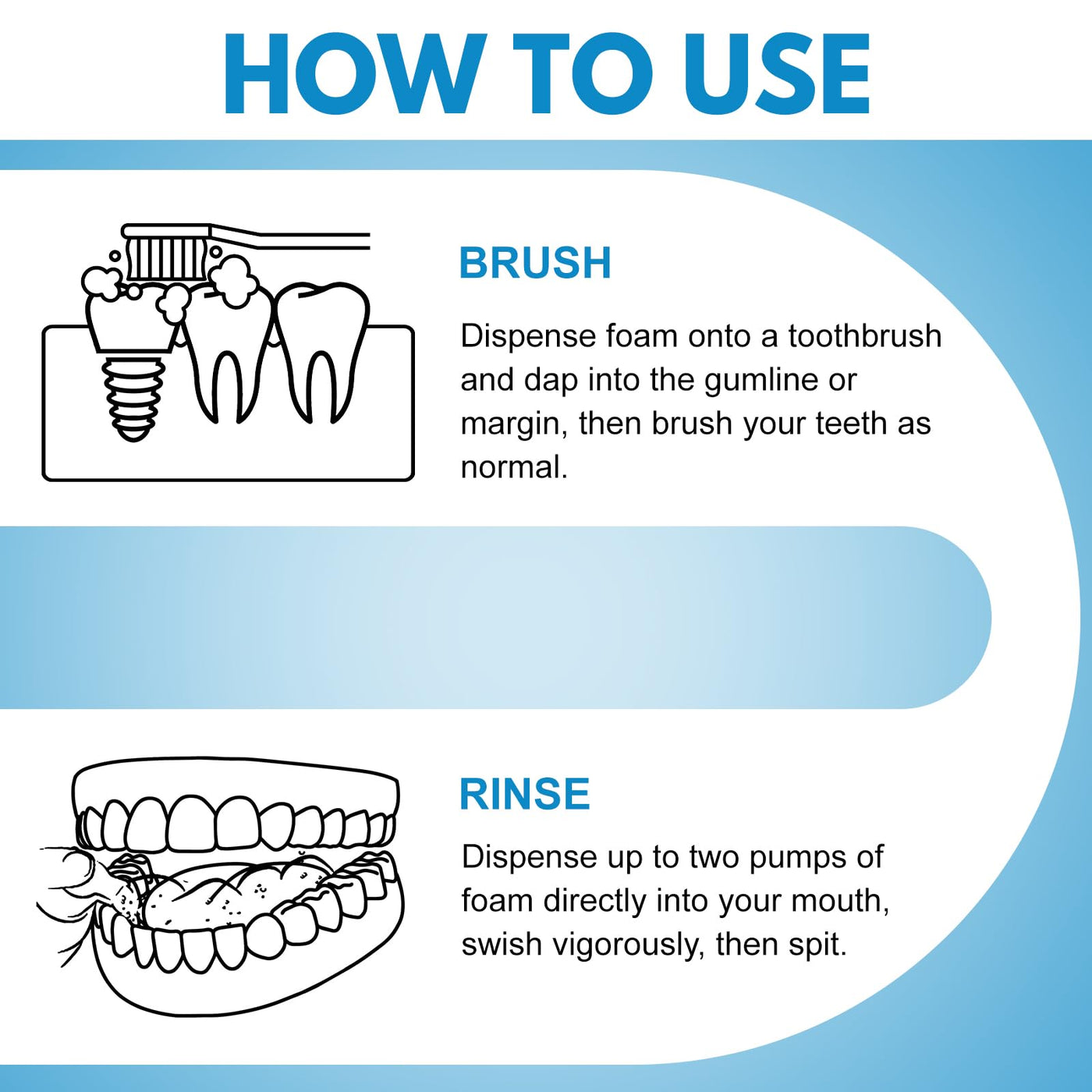 HOW TO USE

BRUSH

Dispense foam onto a toothbrush and dap into the gumline or margin, then brush your teeth as normal.

RINSE

Dispense up to two pumps of foam directly into your mouth, swish vigorously, then spit.