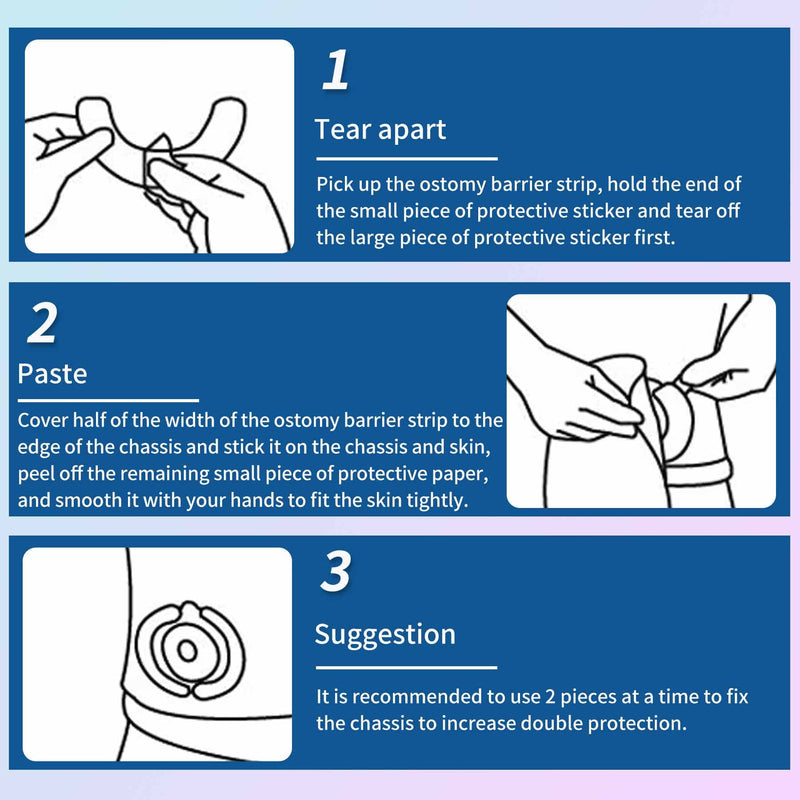 1

Tear apart

Pick up the ostomy barrier strip, hold the end of the small piece of protective sticker and tear off the large piece of protective sticker first.

2

Paste

Cover half of the width of the ostomy barrier strip to the edge of the chassis and stick it on the chassis and skin, peel off the remaining small piece of protective paper, and smooth it with your hands to fit the skin tightly.

3

Suggestion

It is recommended to use 2 pieces at a time to fix the chassis to increase double protection.